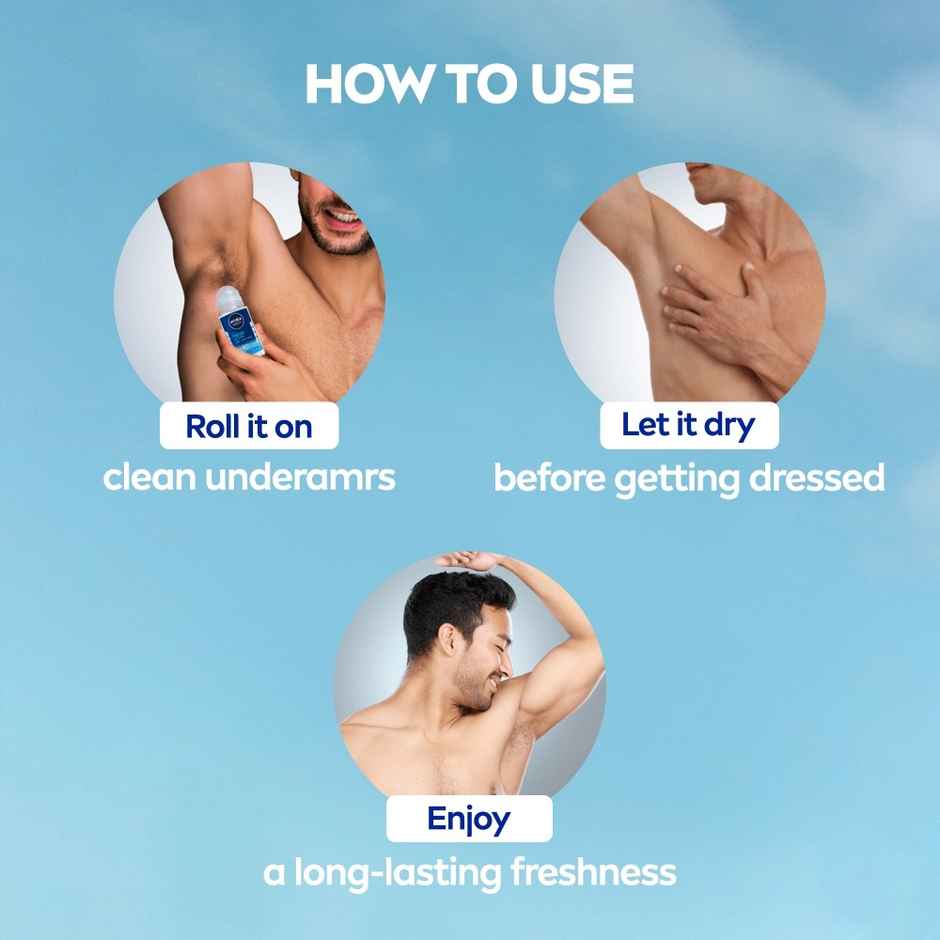 HOW TO USE

Roll it on
clean underamrs

Let it dry
before getting dressed

Enjoy
a long-lasting freshness