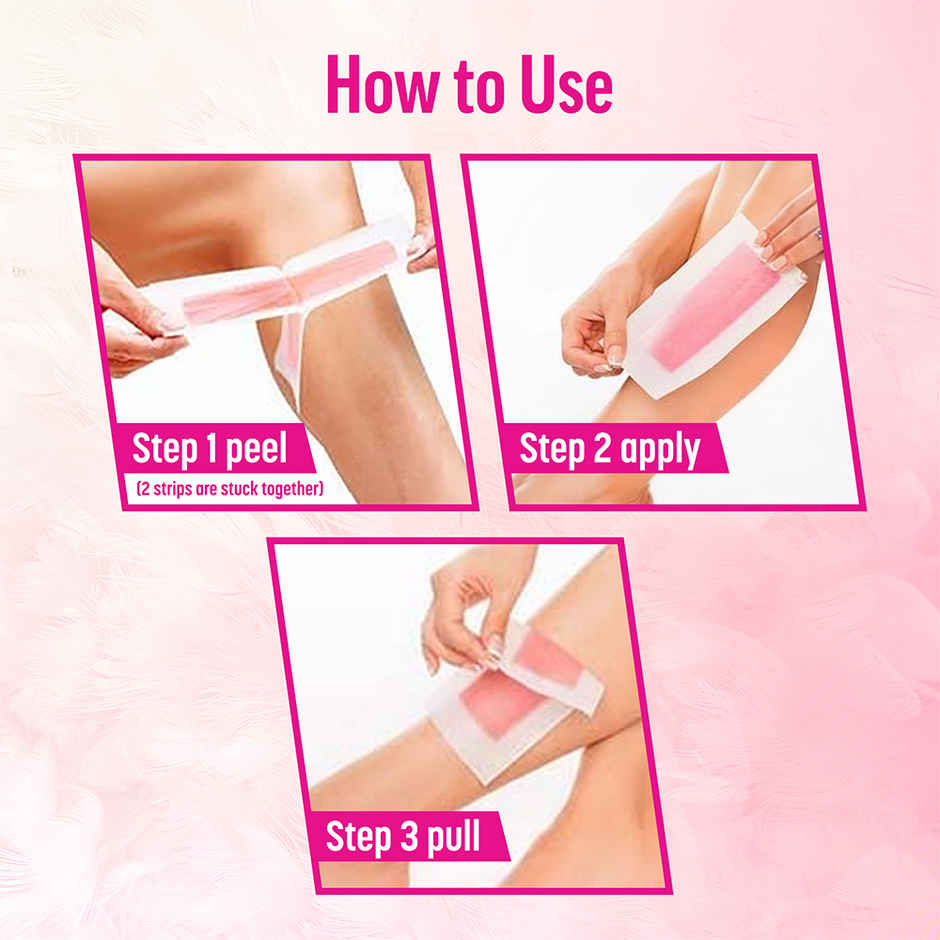 How to Use

Step 1 peel
(2 strips are stuck together)

Step 2 apply

Step 3 pull