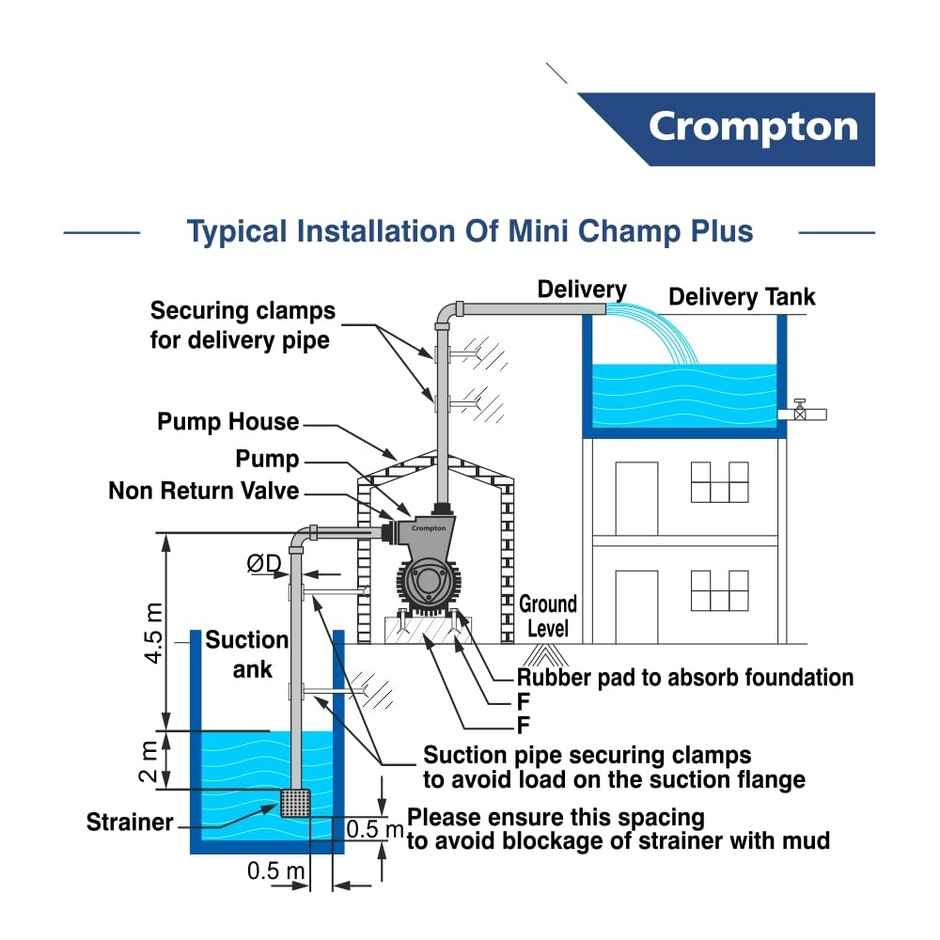 Crompton

Typical Installation Of Mini Champ Plus

Securing clamps for delivery pipe

Delivery

Delivery Tank

Pump House

Pump

Non Return Valve

Crompton

ØD

4.5 m

Suction ank

Ground Level

Rubber pad to absorb foundation

F

F

2 m

Suction pipe securing clamps to avoid load on the suction flange

Strainer

0.5 m

Please ensure this spacing to avoid blockage of strainer with mud

0.5 m