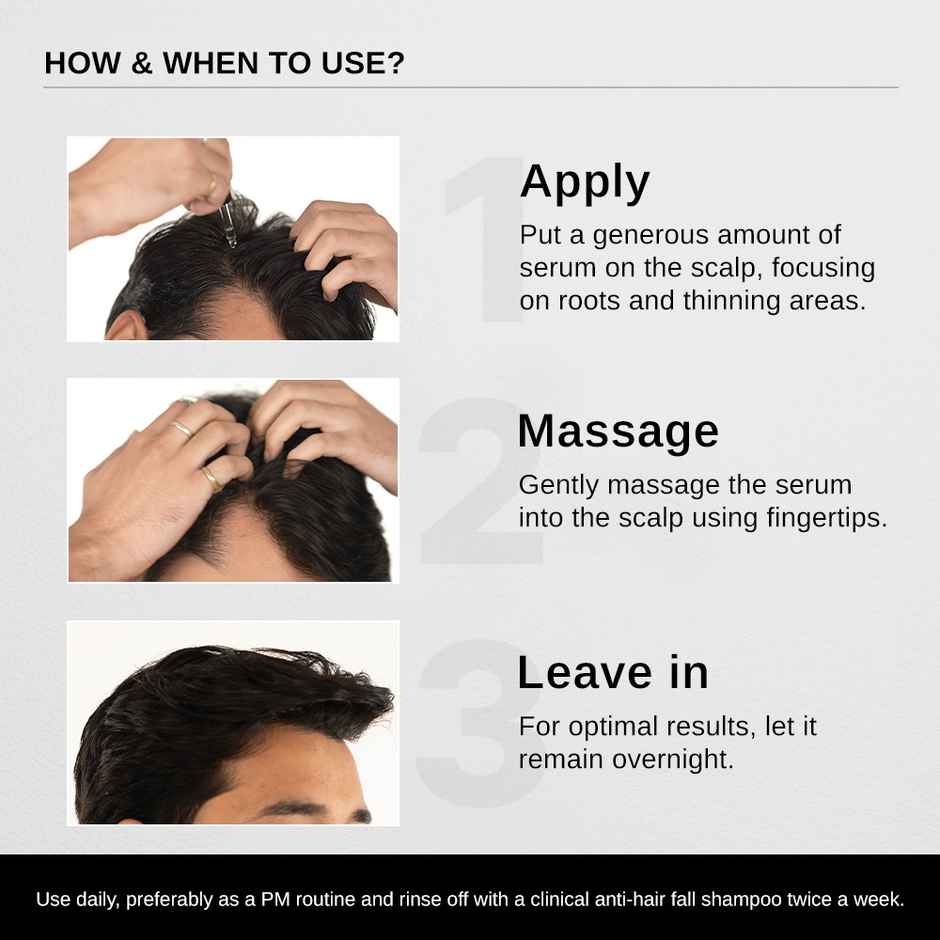 HOW & WHEN TO USE?

1

Apply

Put a generous amount of serum on the scalp, focusing on roots and thinning areas.

2

Massage

Gently massage the serum into the scalp using fingertips.

3

Leave in

For optimal results, let it remain overnight.

Use daily, preferably as a PM routine and rinse off with a clinical anti-hair fall shampoo twice a week.