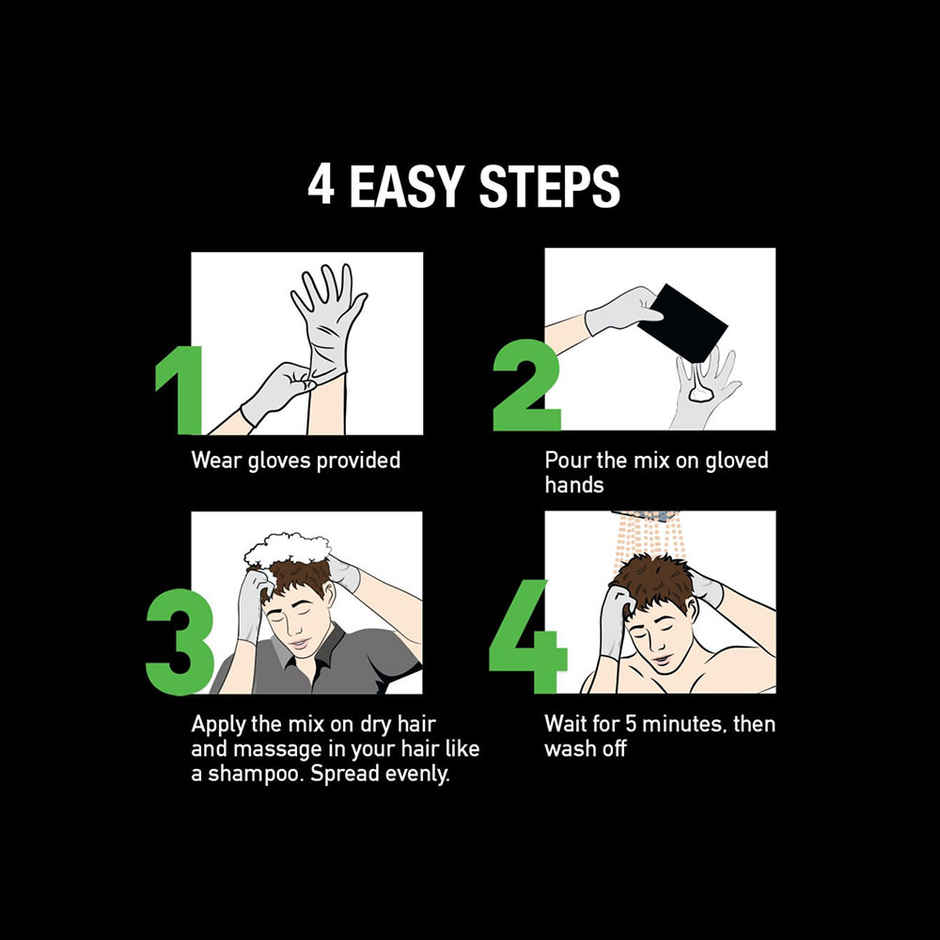 4 EASY STEPS

1

Wear gloves provided

2

Pour the mix on gloved hands

3

Apply the mix on dry hair and massage in your hair like a shampoo. Spread evenly.

4

Wait for 5 minutes, then wash off