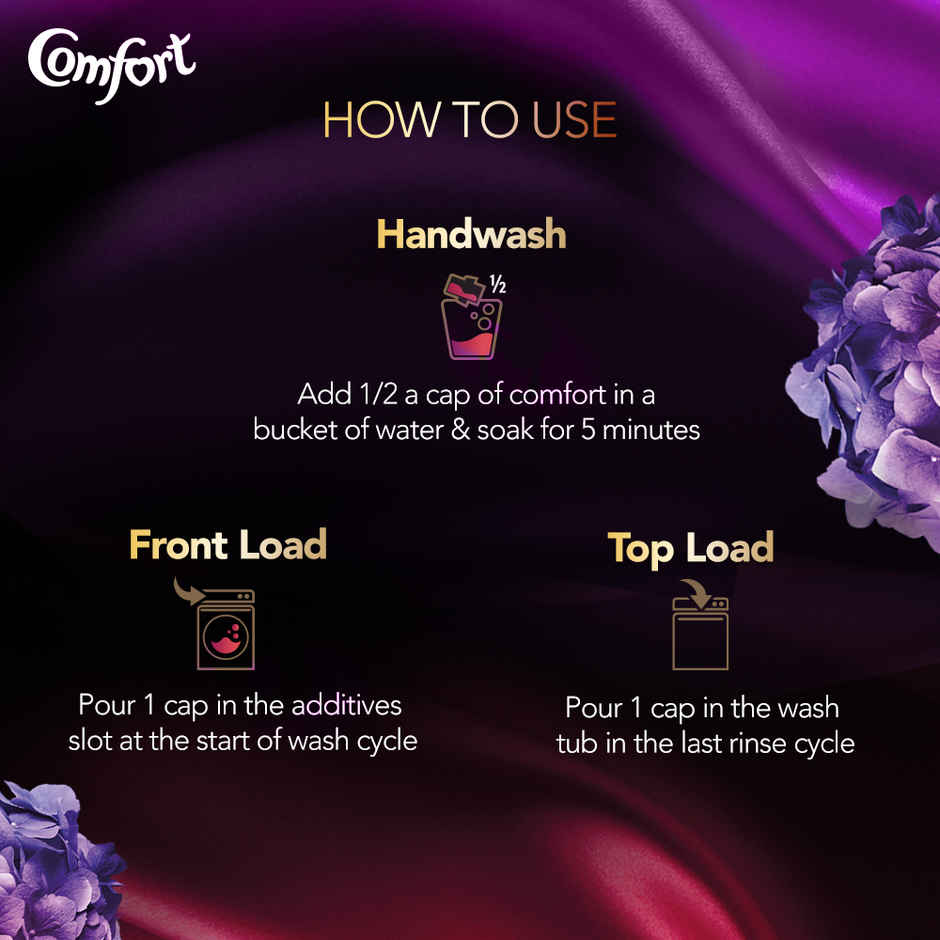 Comfort

HOW TO USE

Handwash

½

Add 1/2 a cap of comfort in a bucket of water & soak for 5 minutes

Front Load

Pour 1 cap in the additives slot at the start of wash cycle

Top Load

Pour 1 cap in the wash tub in the last rinse cycle