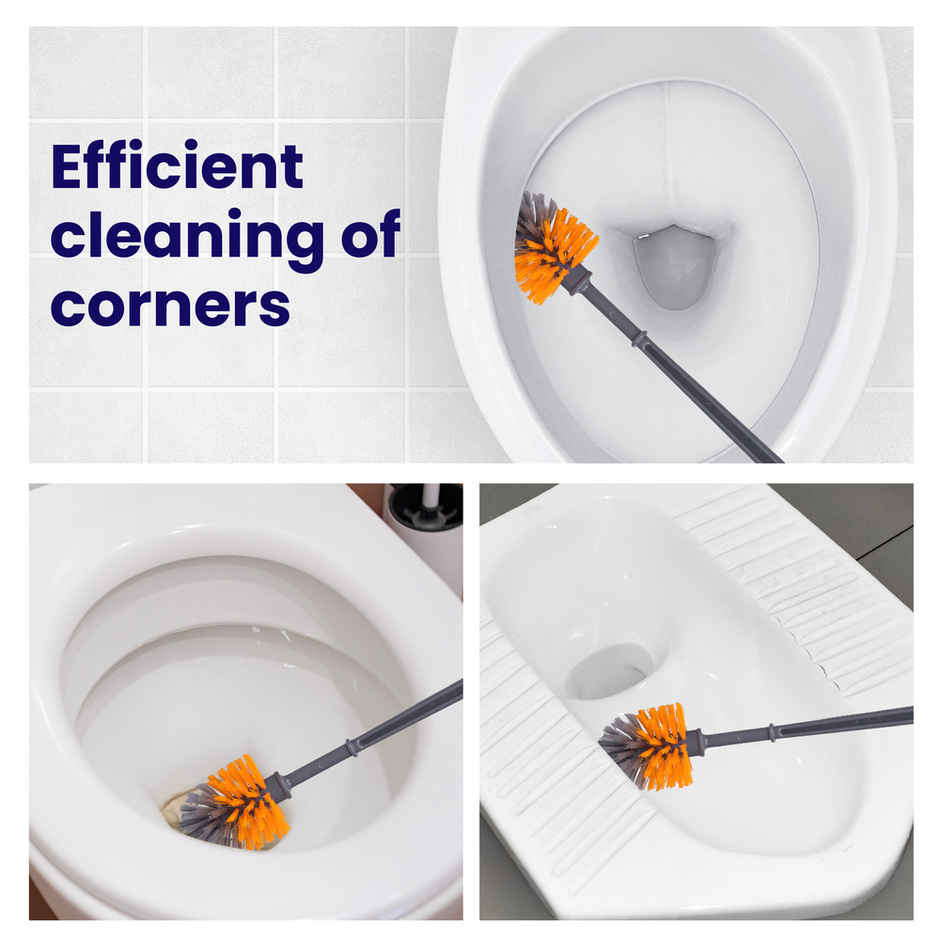 Efficient cleaning of corners