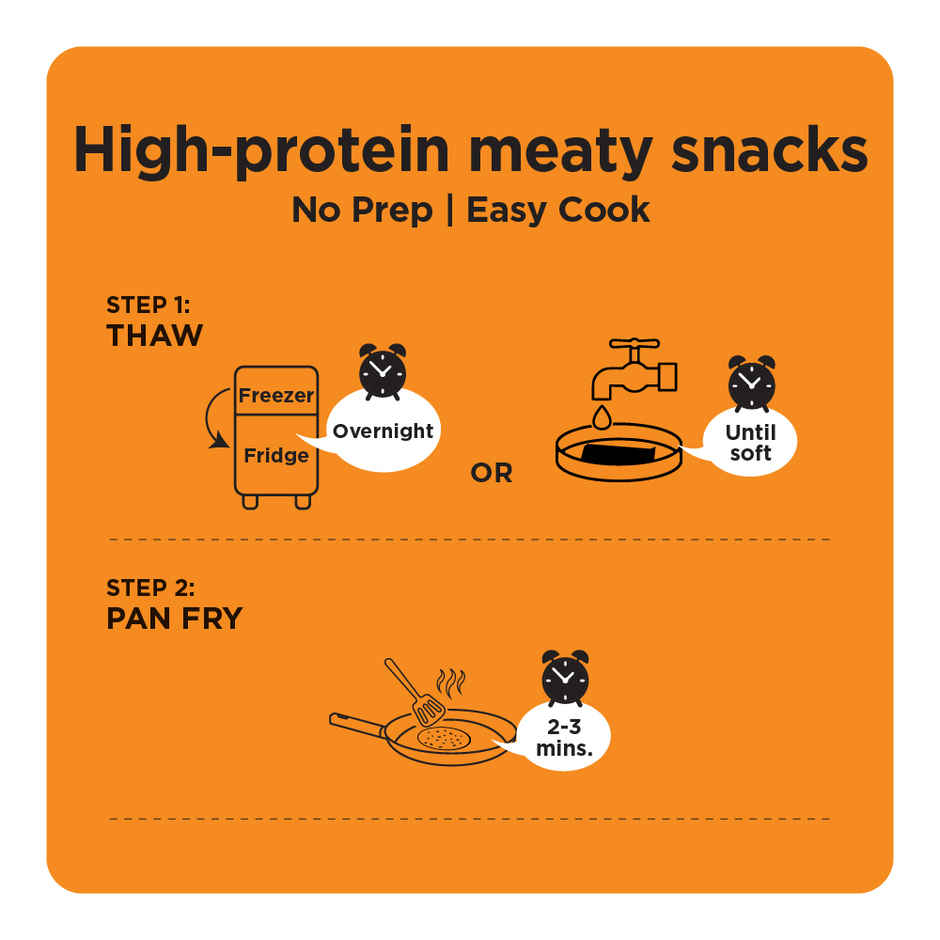 High-protein meaty snacks
No Prep | Easy Cook

STEP 1:
THAW

Freezer
Fridge
Overnight

OR

Until soft

STEP 2:
PAN FRY

2-3 mins.