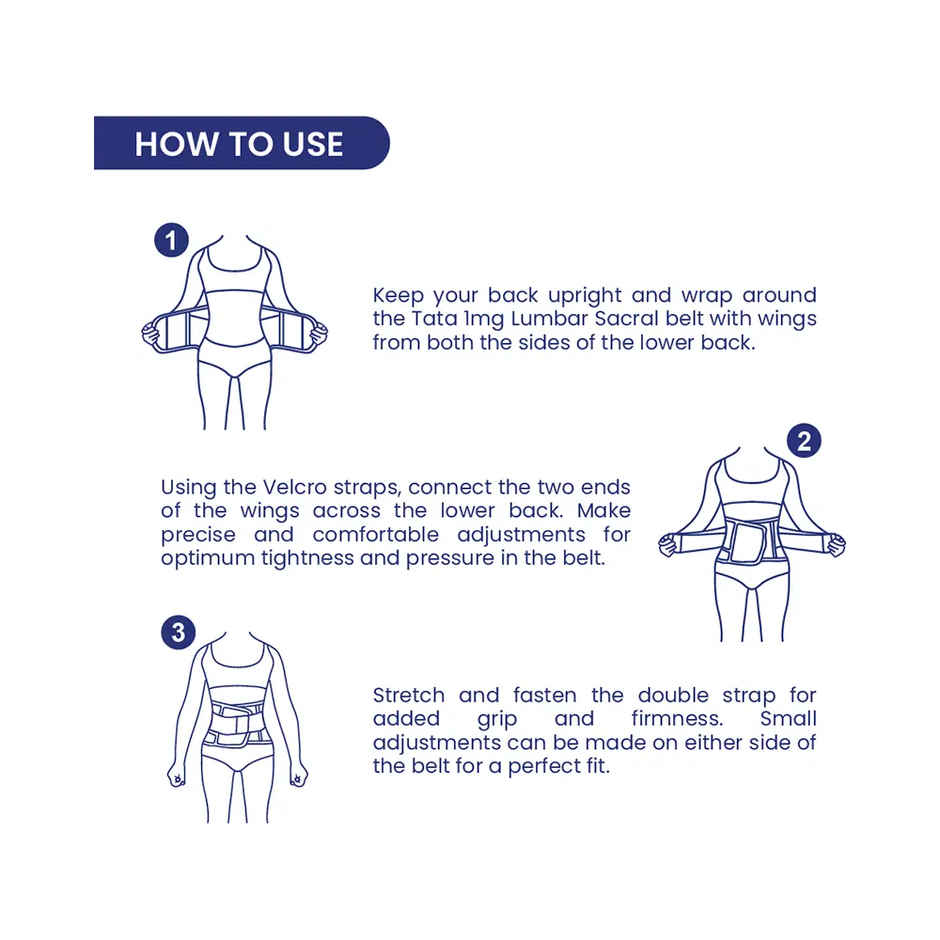 HOW TO USE

1

Keep your back upright and wrap around the Tata 1mg Lumbar Sacral belt with wings from both the sides of the lower back.

2

Using the Velcro straps, connect the two ends of the wings across the lower back. Make precise and comfortable adjustments for optimum tightness and pressure in the belt.

3

Stretch and fasten the double strap for added grip and firmness. Small adjustments can be made on either side of the belt for a perfect fit.