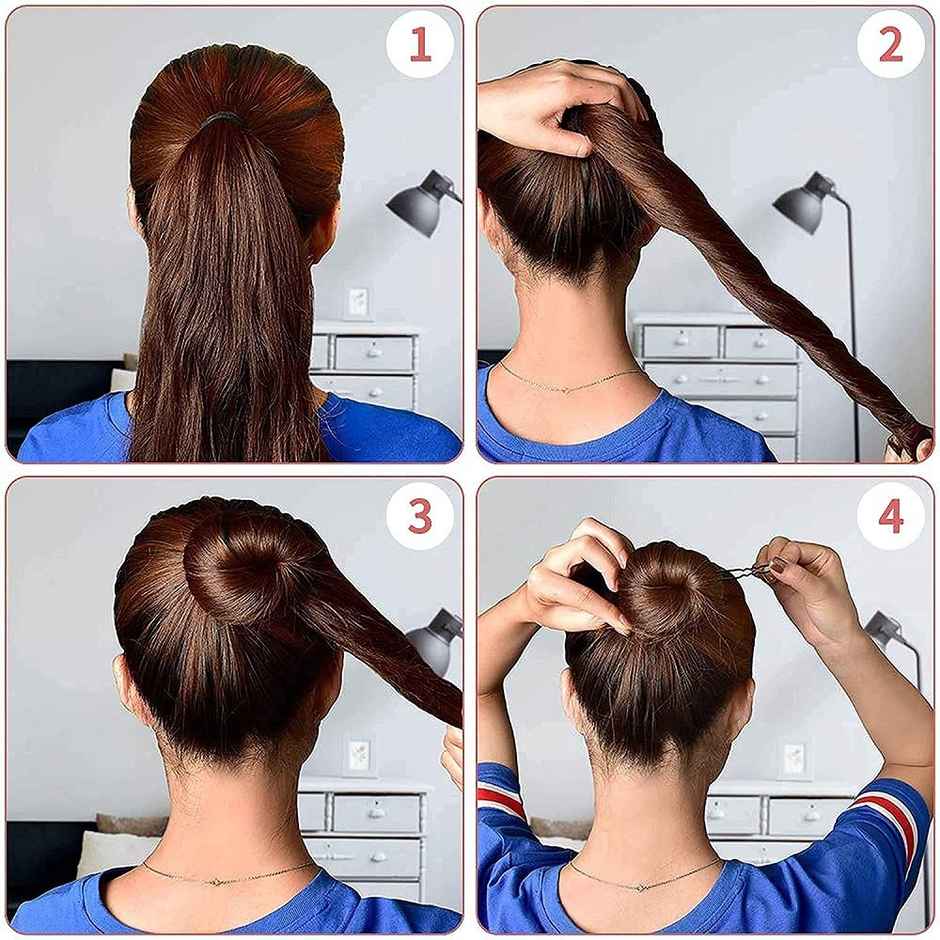 1

2

3

4