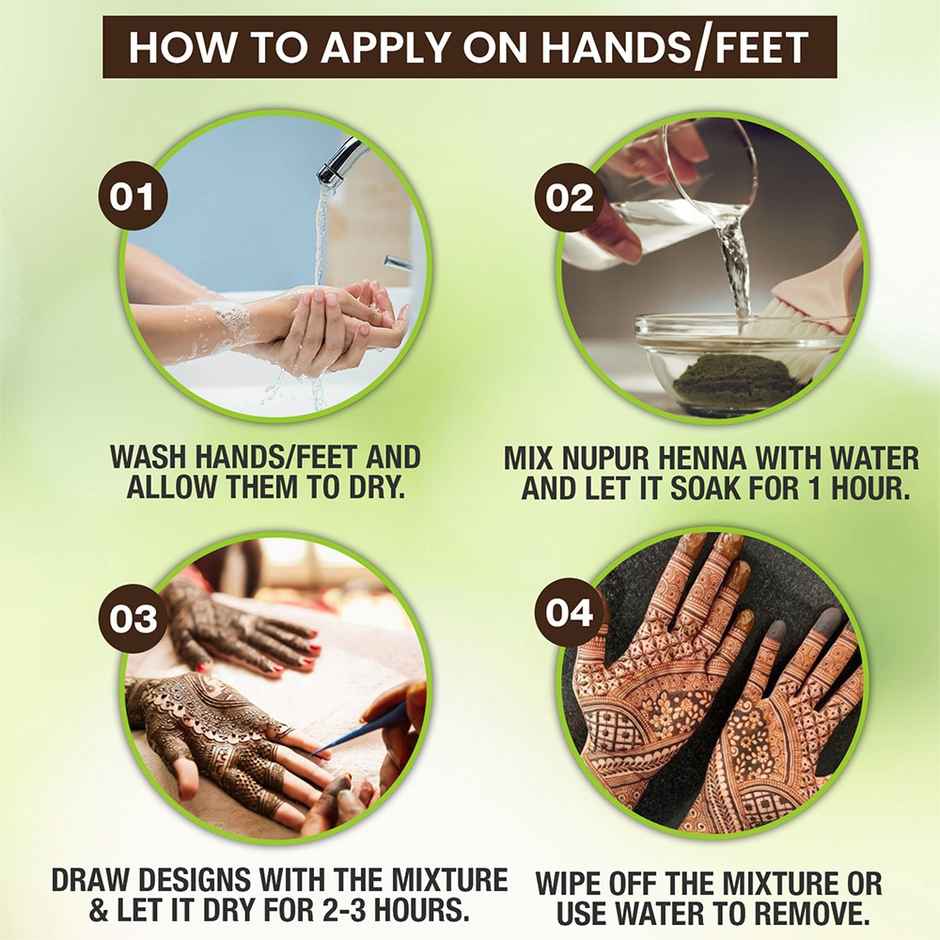 HOW TO APPLY ON HANDS/FEET

01

WASH HANDS/FEET AND ALLOW THEM TO DRY.

02

MIX NUPUR HENNA WITH WATER AND LET IT SOAK FOR 1 HOUR.

03

DRAW DESIGNS WITH THE MIXTURE & LET IT DRY FOR 2-3 HOURS.

04

WIPE OFF THE MIXTURE OR USE WATER TO REMOVE.