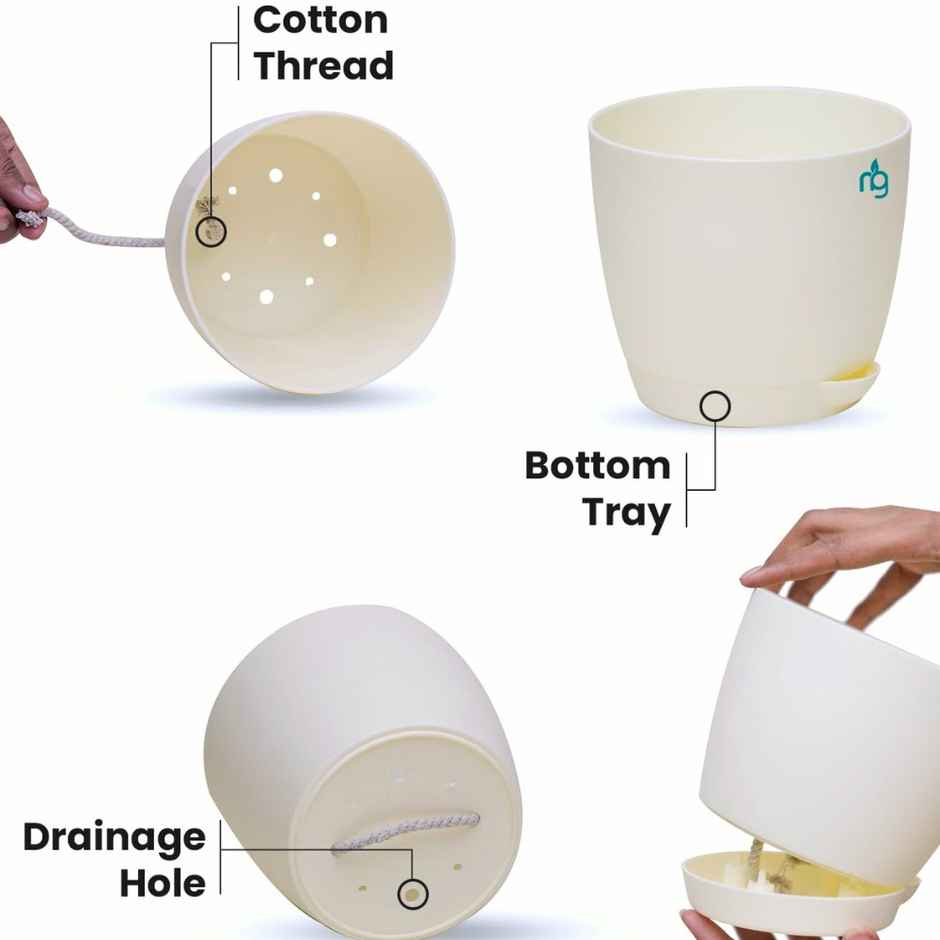 Cotton Thread

ng

Bottom Tray

Drainage Hole