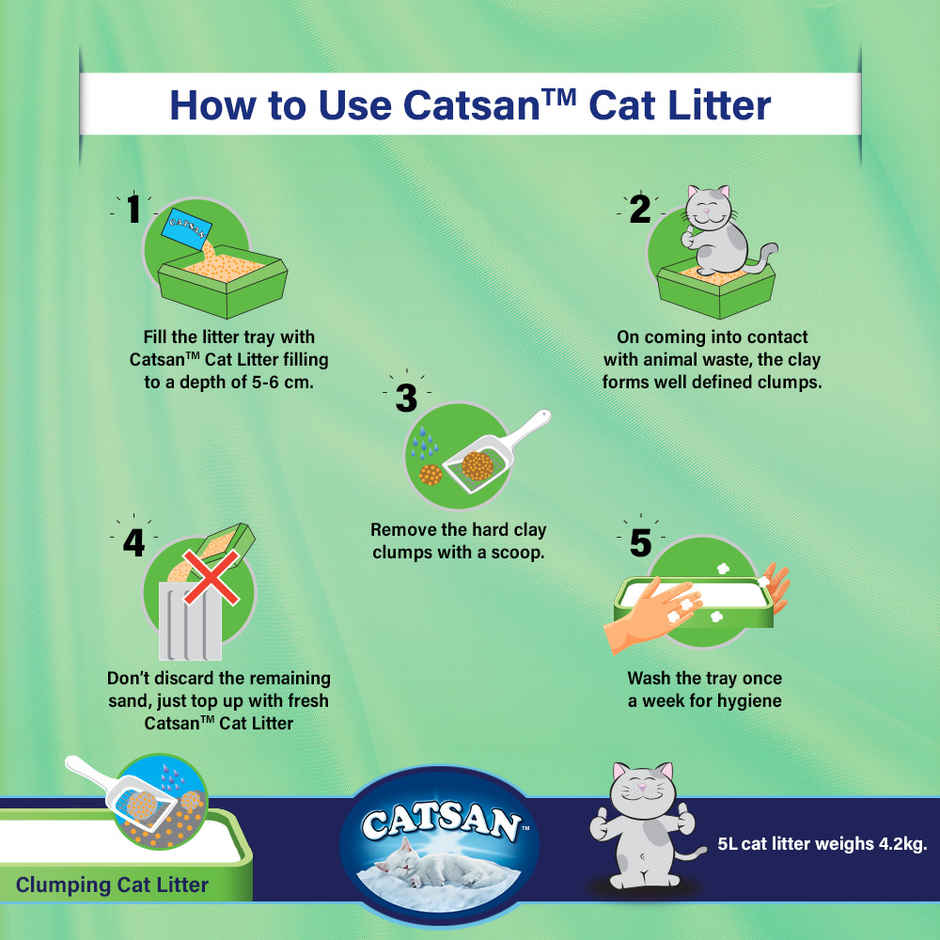 How to Use Catsan™ Cat Litter

1

CATSAN

Fill the litter tray with Catsan™ Cat Litter filling to a depth of 5-6 cm.

2

On coming into contact with animal waste, the clay forms well defined clumps.

3

Remove the hard clay clumps with a scoop.

4

Don't discard the remaining sand, just top up with fresh Catsan™ Cat Litter

5

Wash the tray once a week for hygiene

Clumping Cat Litter

CATSAN™

5L cat litter weighs 4.2kg.