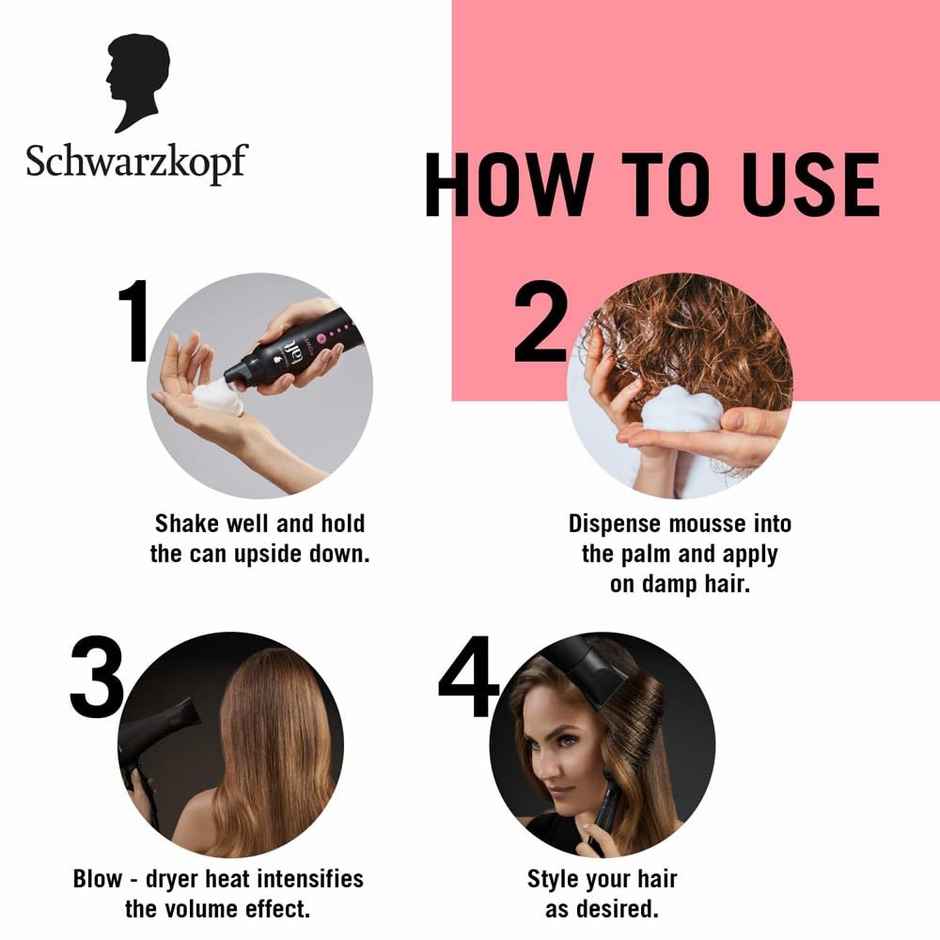 Schwarzkopf

HOW TO USE

1

Shake well and hold the can upside down.

2

Dispense mousse into the palm and apply on damp hair.

3

Blow - dryer heat intensifies the volume effect.

4

Style your hair as desired.