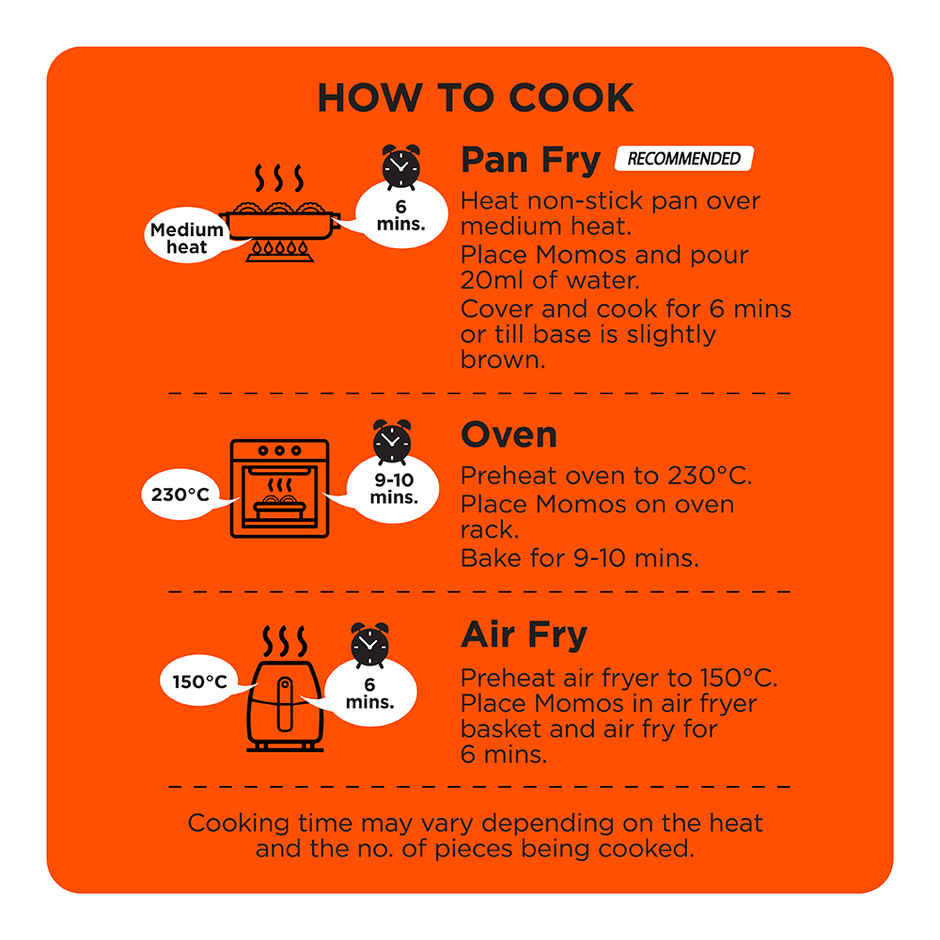 HOW TO COOK

Medium heat

6 mins.

Pan Fry RECOMMENDED

Heat non-stick pan over medium heat.
Place Momos and pour 20ml of water.
Cover and cook for 6 mins or till base is slightly brown.

230°C

9-10 mins.

Oven

Preheat oven to 230°C.
Place Momos on oven rack.
Bake for 9-10 mins.

150°C

6 mins.

Air Fry

Preheat air fryer to 150°C.
Place Momos in air fryer basket and air fry for 6 mins.

Cooking time may vary depending on the heat and the no. of pieces being cooked.