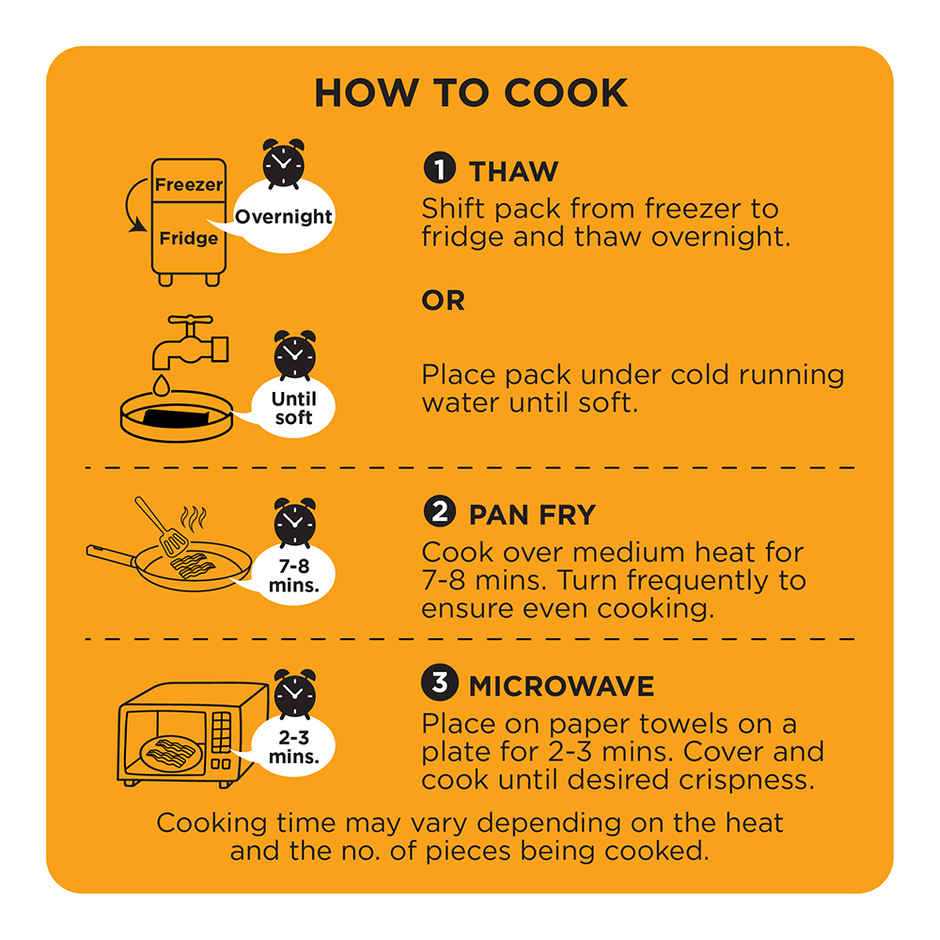 HOW TO COOK

Freezer
Fridge
Overnight

1 THAW
Shift pack from freezer to fridge and thaw overnight.

OR

Until soft

Place pack under cold running water until soft.

7-8 mins.

2 PAN FRY
Cook over medium heat for 7-8 mins. Turn frequently to ensure even cooking.

2-3 mins.

3 MICROWAVE
Place on paper towels on a plate for 2-3 mins. Cover and cook until desired crispness.

Cooking time may vary depending on the heat and the no. of pieces being cooked.