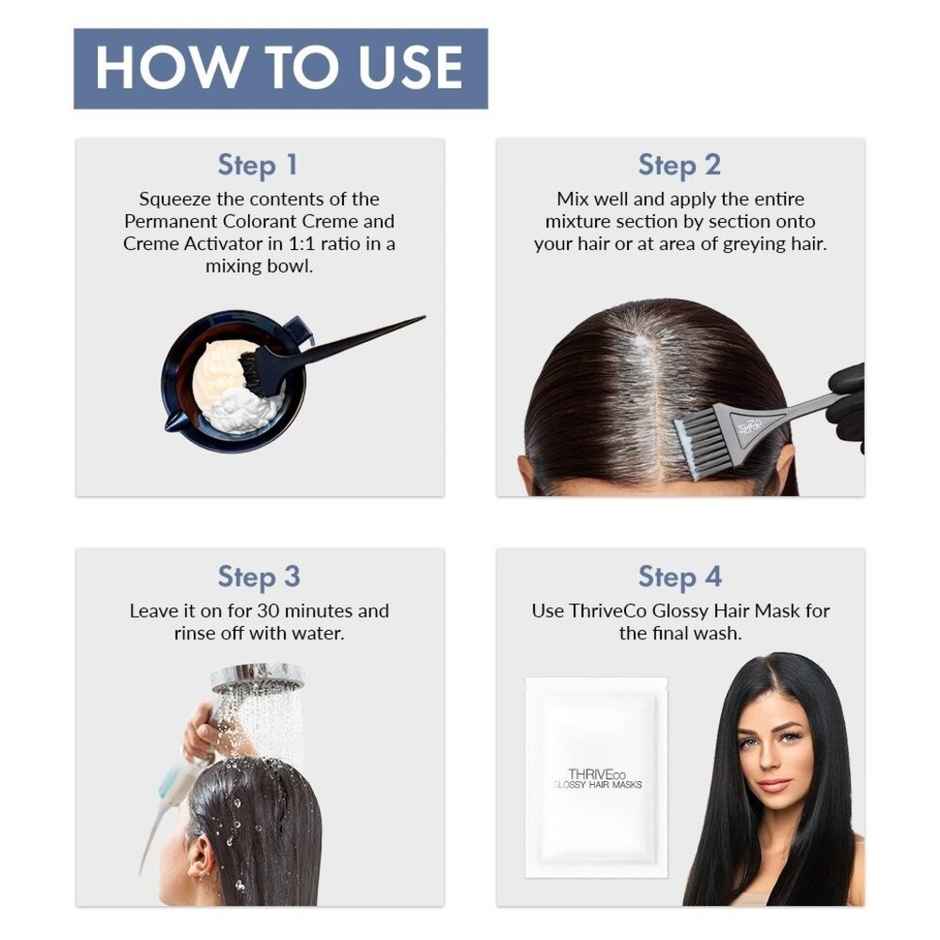 HOW TO USE

Step 1
Squeeze the contents of the Permanent Colorant Creme and Creme Activator in 1:1 ratio in a mixing bowl.

Step 2
Mix well and apply the entire mixture section by section onto your hair or at area of greying hair.

Step 3
Leave it on for 30 minutes and rinse off with water.

Step 4
Use ThriveCo Glossy Hair Mask for the final wash.

THRIVECO
GLOSSY HAIR MASKS