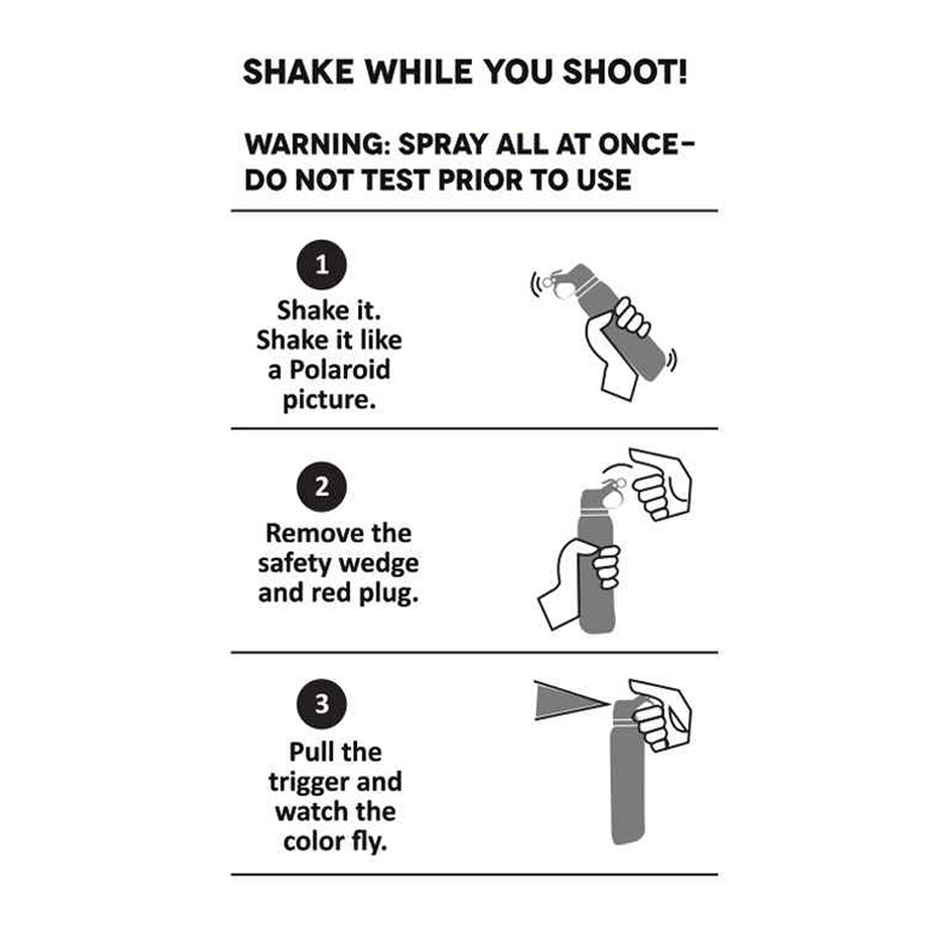 SHAKE WHILE YOU SHOOT!

WARNING: SPRAY ALL AT ONCE-
DO NOT TEST PRIOR TO USE

1
Shake it. Shake it like a Polaroid picture.

2
Remove the safety wedge and red plug.

3
Pull the trigger and watch the color fly.