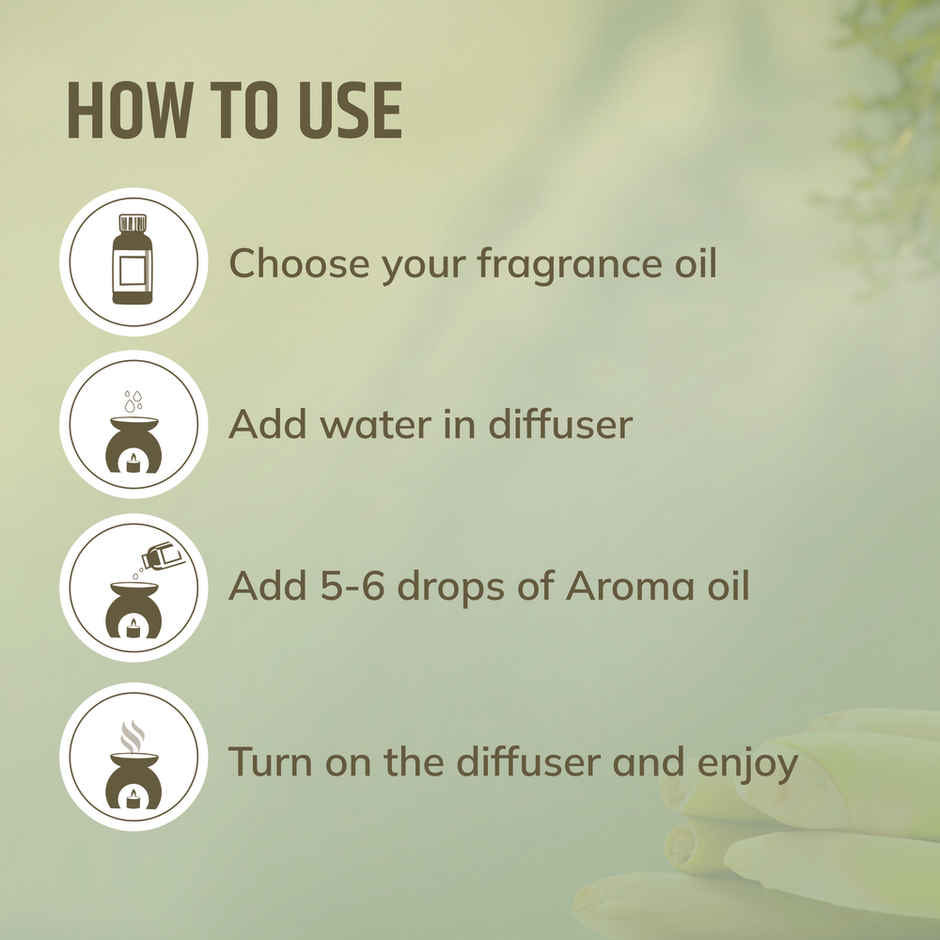 HOW TO USE

Choose your fragrance oil

Add water in diffuser

Add 5-6 drops of Aroma oil

Turn on the diffuser and enjoy