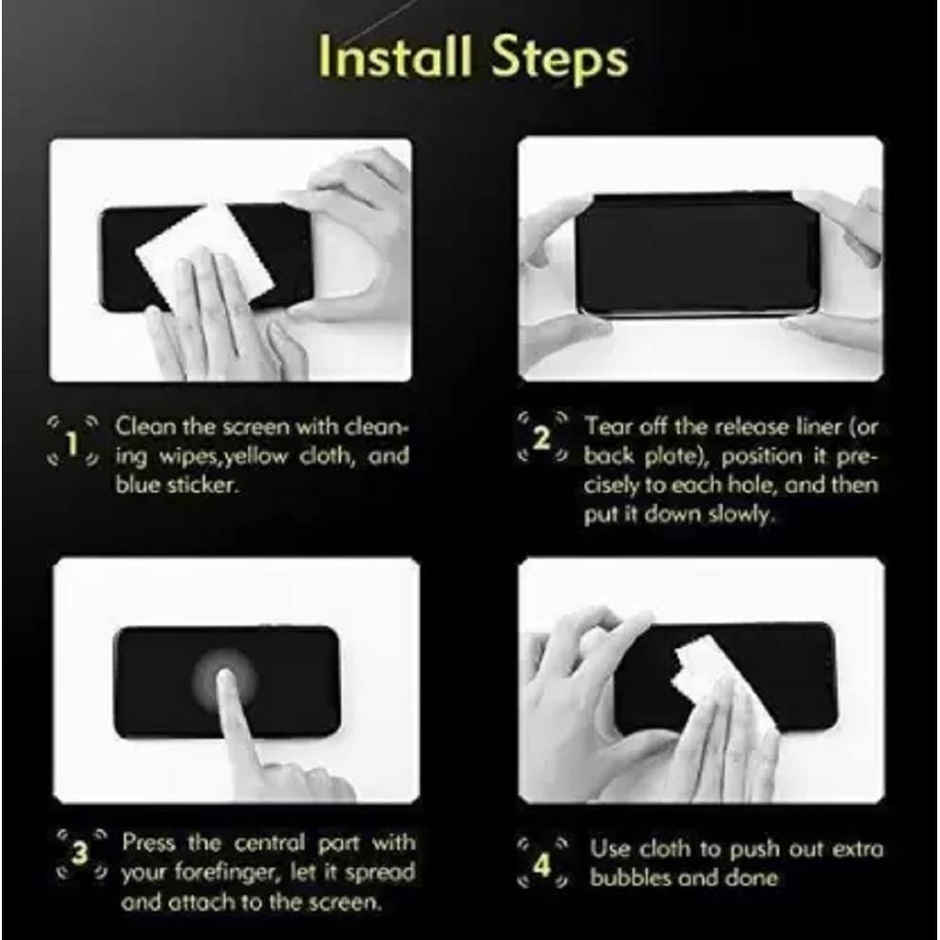 Install Steps

1 Clean the screen with cleaning wipes,yellow cloth, and blue sticker.

2 Tear off the release liner (or back plate), position it precisely to each hole, and then put it down slowly.

3 Press the central part with your forefinger, let it spread and attach to the screen.

4 Use cloth to push out extra bubbles and done