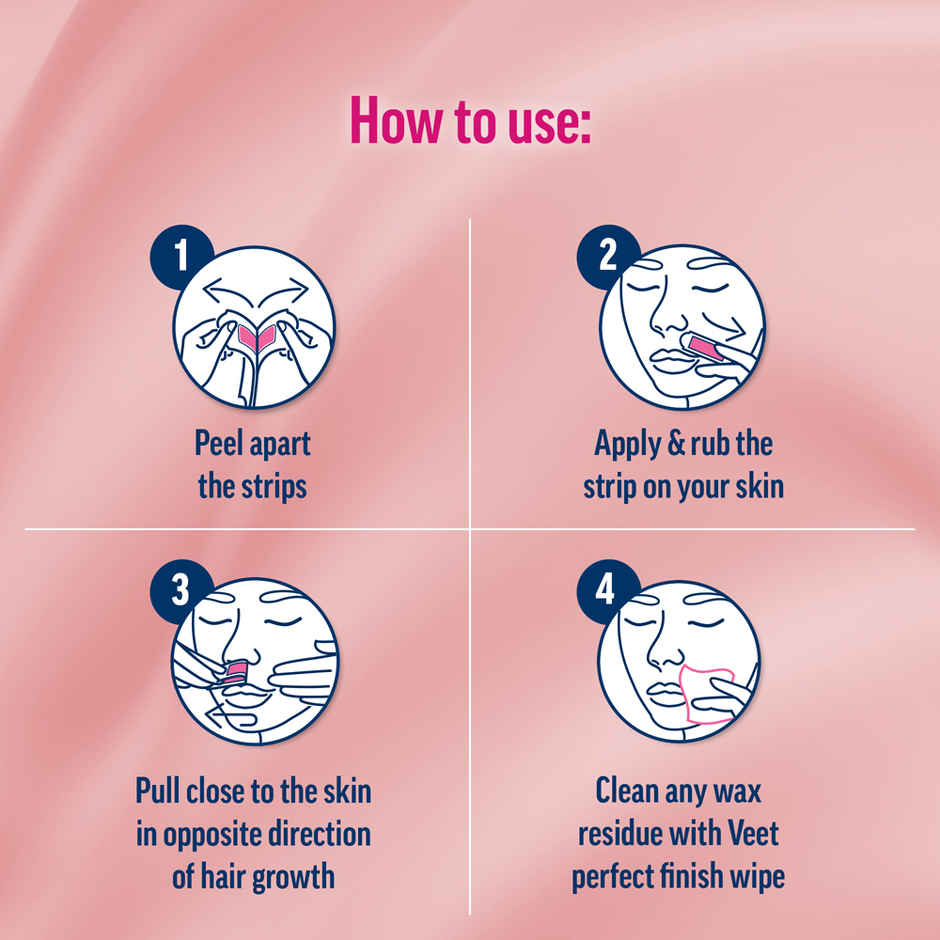 How to use:

1

Peel apart the strips

2

Apply & rub the strip on your skin

3

Pull close to the skin in opposite direction of hair growth

4

Clean any wax residue with Veet perfect finish wipe