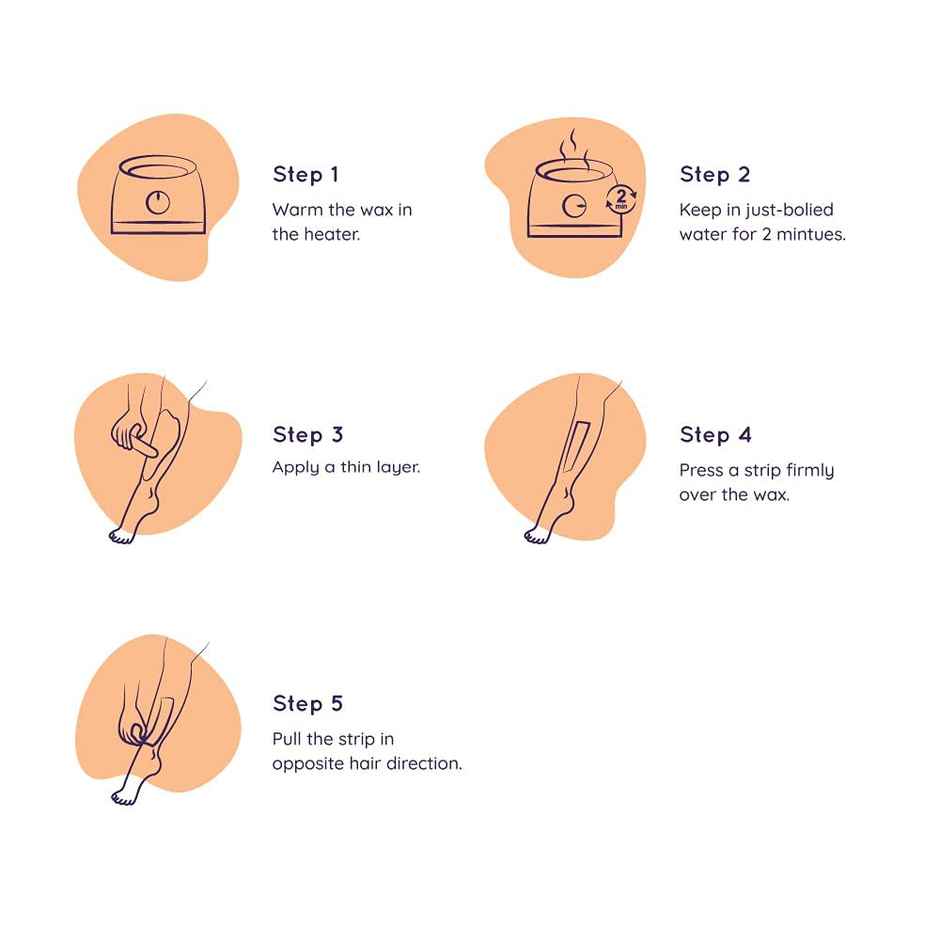 Step 1
Warm the wax in the heater.

2
min

Step 2
Keep in just-bolied water for 2 mintues.

Step 3
Apply a thin layer.

Step 4
Press a strip firmly over the wax.

Step 5
Pull the strip in opposite hair direction.