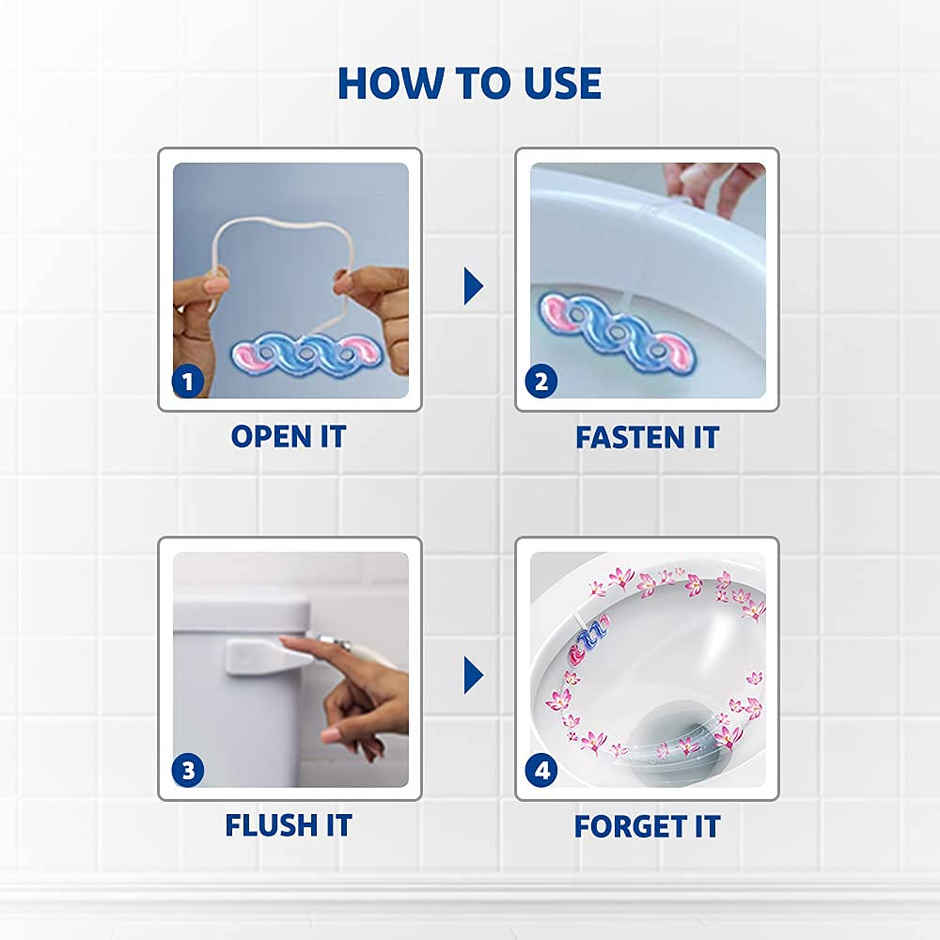 HOW TO USE

1

OPEN IT

2

FASTEN IT

3

FLUSH IT

4

FORGET IT