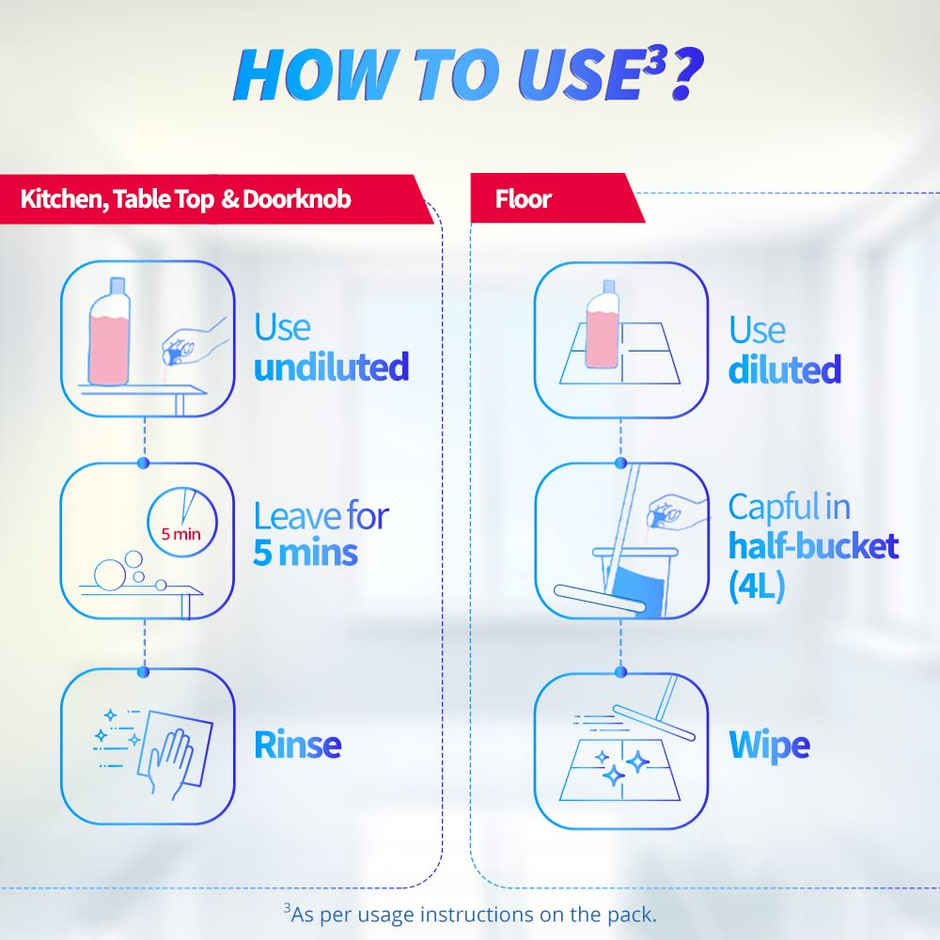 HOW TO USE$^3$?

Kitchen, Table Top & Doorknob

Use undiluted

5 min

Leave for 5 mins

Rinse

Floor

Use diluted

Capful in half-bucket (4L)

Wipe

$^3$As per usage instructions on the pack.