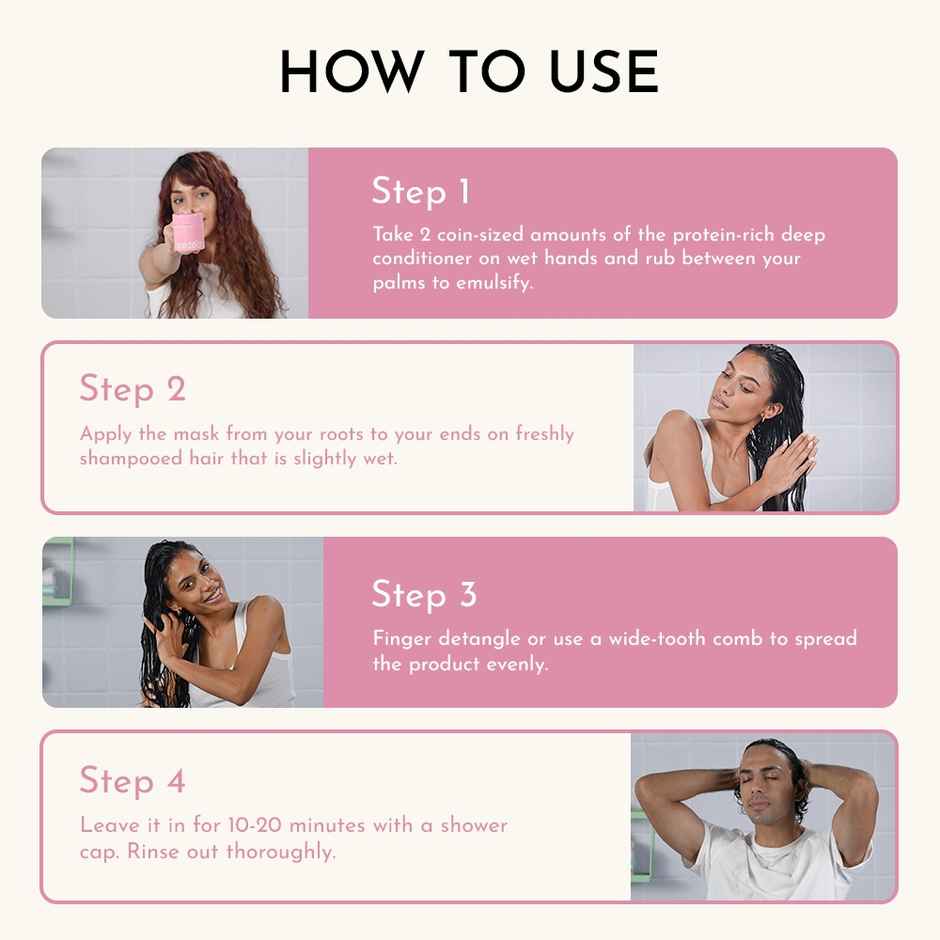 HOW TO USE

Step 1

Take 2 coin-sized amounts of the protein-rich deep conditioner on wet hands and rub between your palms to emulsify.

Step 2

Apply the mask from your roots to your ends on freshly shampooed hair that is slightly wet.

Step 3

Finger detangle or use a wide-tooth comb to spread the product evenly.

Step 4

Leave it in for 10-20 minutes with a shower cap. Rinse out thoroughly.