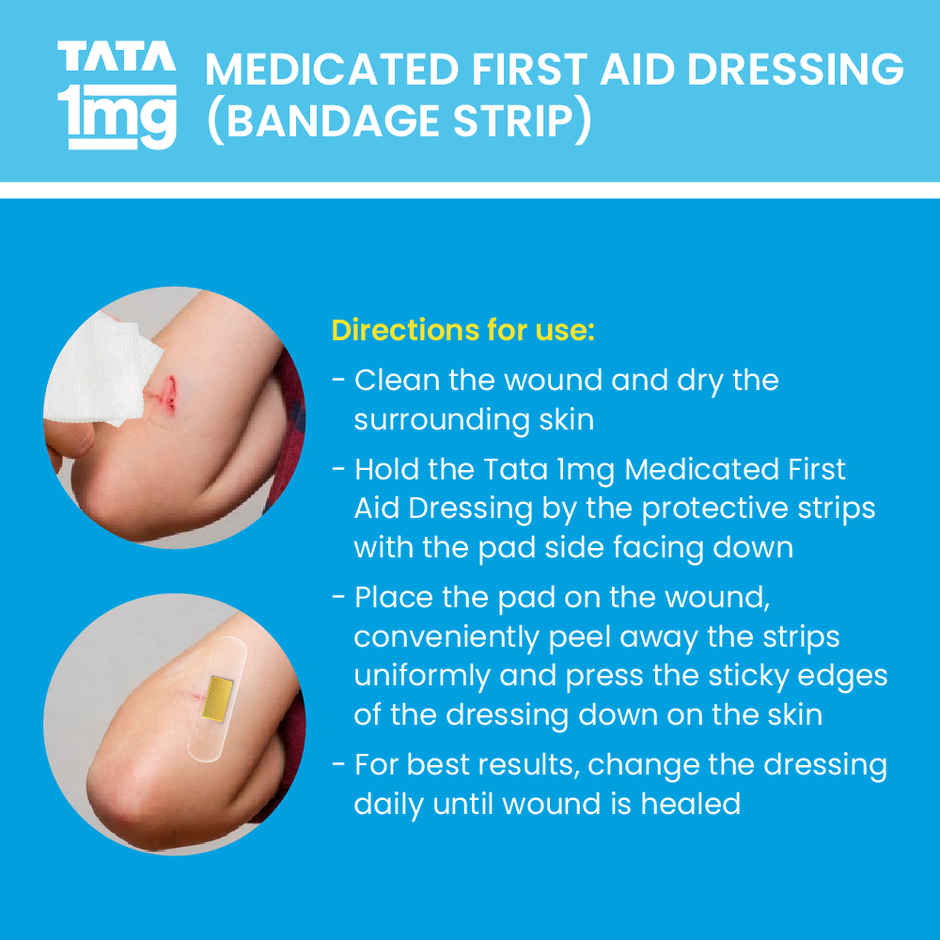 TATA
1mg

MEDICATED FIRST AID DRESSING (BANDAGE STRIP)

Directions for use:

- Clean the wound and dry the surrounding skin
- Hold the Tata 1mg Medicated First Aid Dressing by the protective strips with the pad side facing down
- Place the pad on the wound, conveniently peel away the strips uniformly and press the sticky edges of the dressing down on the skin
- For best results, change the dressing daily until wound is healed