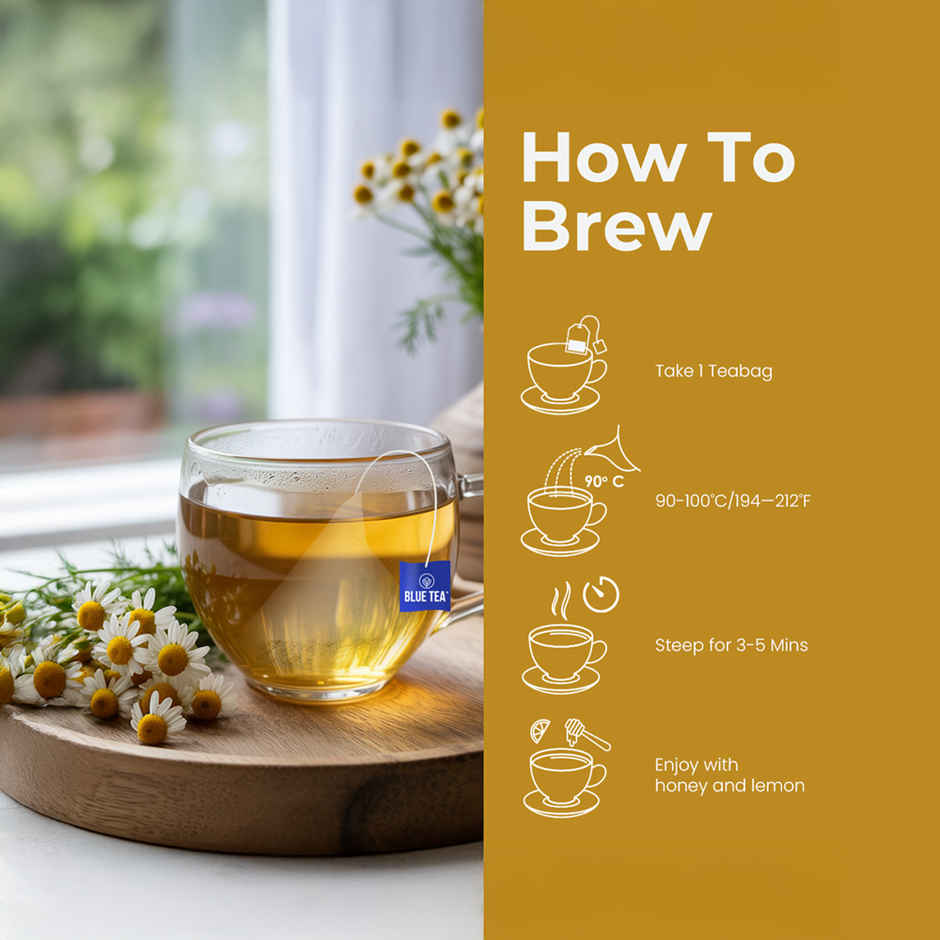 BLUE TEA

How To Brew

Take 1 Teabag

90° C

90-100°C/194—212°F

Steep for 3-5 Mins

Enjoy with honey and lemon