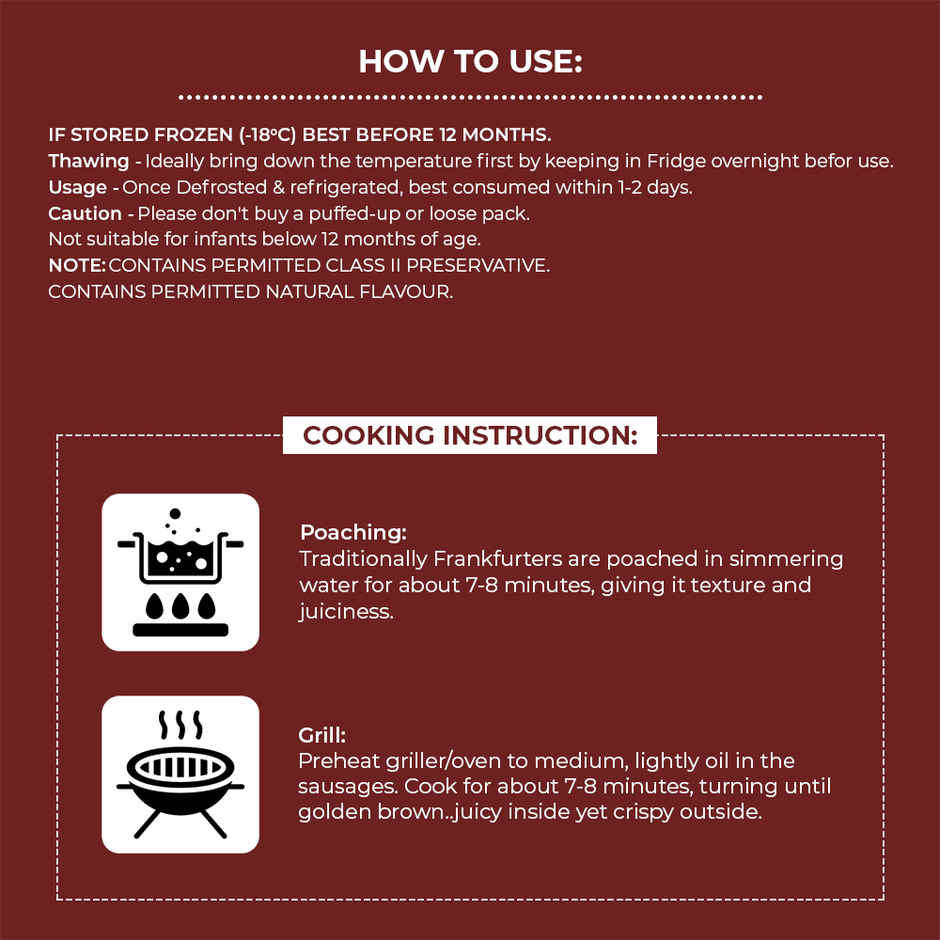 HOW TO USE:

IF STORED FROZEN (-18°C) BEST BEFORE 12 MONTHS.
Thawing - Ideally bring down the temperature first by keeping in Fridge overnight befor use.
Usage - Once Defrosted & refrigerated, best consumed within 1-2 days.
Caution - Please don't buy a puffed-up or loose pack.
Not suitable for infants below 12 months of age.
NOTE: CONTAINS PERMITTED CLASS II PRESERVATIVE.
CONTAINS PERMITTED NATURAL FLAVOUR.

COOKING INSTRUCTION:

Poaching:
Traditionally Frankfurters are poached in simmering water for about 7-8 minutes, giving it texture and juiciness.

Grill:
Preheat griller/oven to medium, lightly oil in the sausages. Cook for about 7-8 minutes, turning until golden brown..juicy inside yet crispy outside.