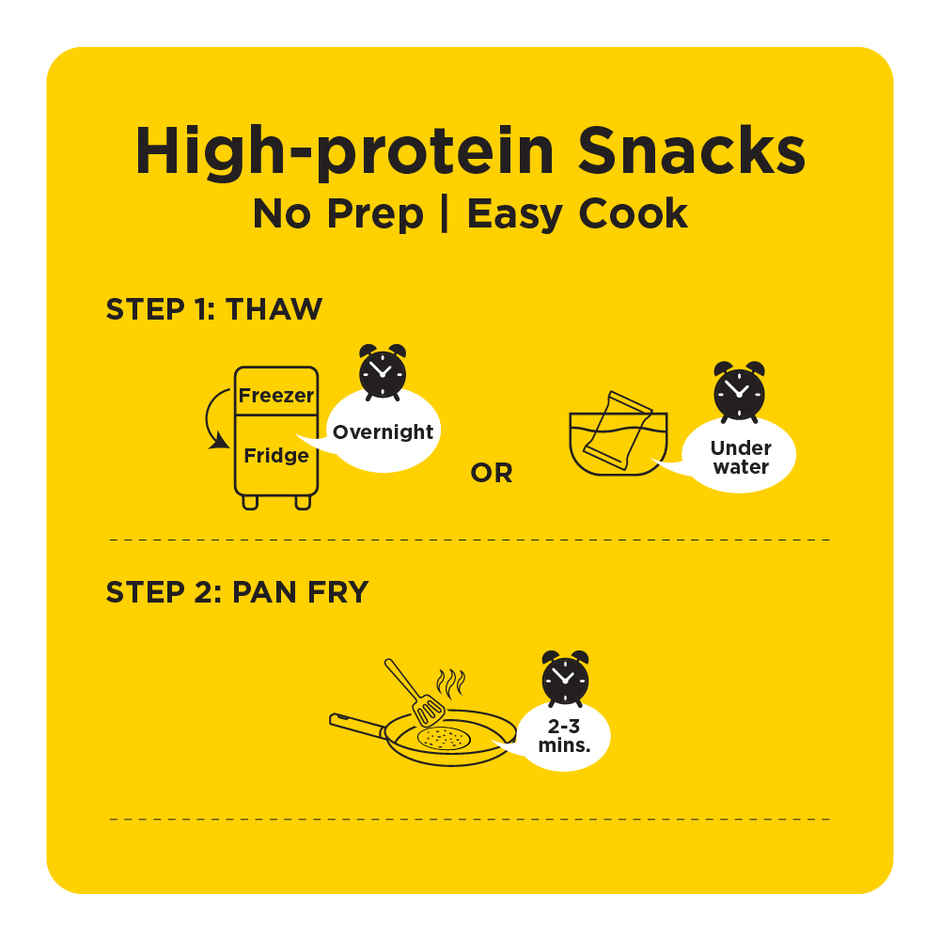 High-protein Snacks
No Prep | Easy Cook

STEP 1: THAW

Freezer
Fridge
Overnight

OR

Under water

STEP 2: PAN FRY

2-3 mins.