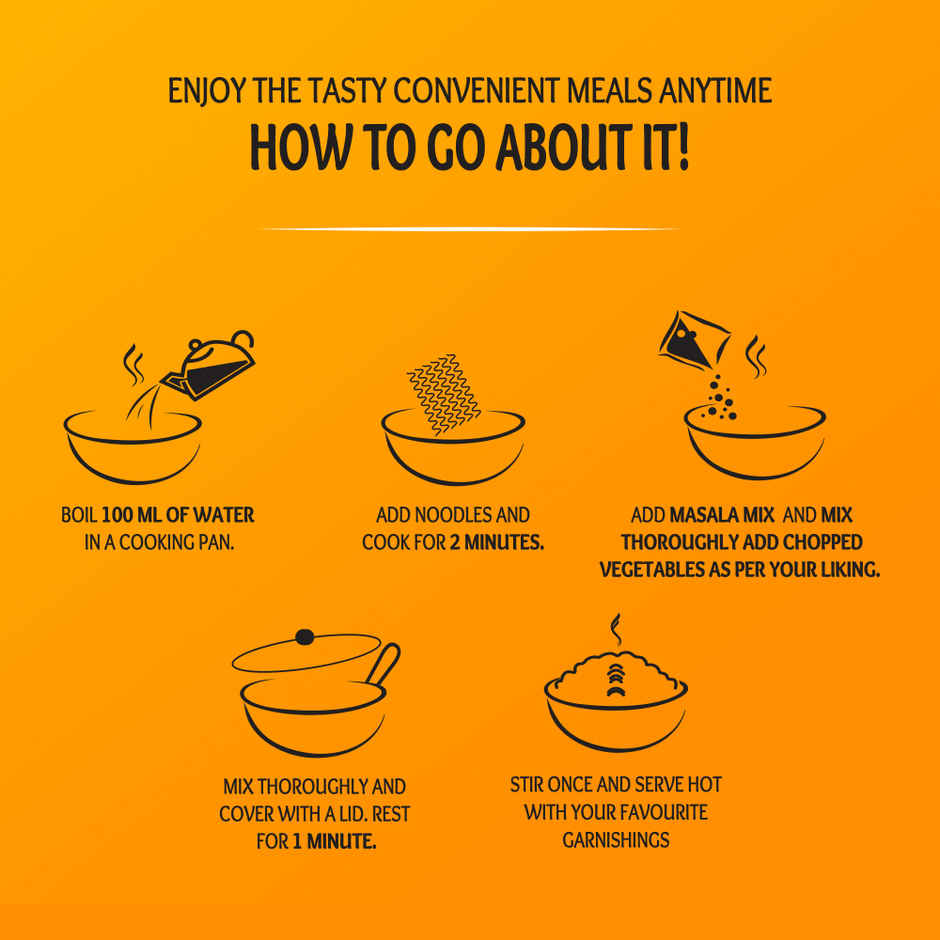 ENJOY THE TASTY CONVENIENT MEALS ANYTIME

HOW TO GO ABOUT IT!

BOIL 100 ML OF WATER IN A COOKING PAN.

ADD NOODLES AND COOK FOR 2 MINUTES.

ADD MASALA MIX AND MIX THOROUGHLY ADD CHOPPED VEGETABLES AS PER YOUR LIKING.

MIX THOROUGHLY AND COVER WITH A LID. REST FOR 1 MINUTE.

STIR ONCE AND SERVE HOT WITH YOUR FAVOURITE GARNISHINGS