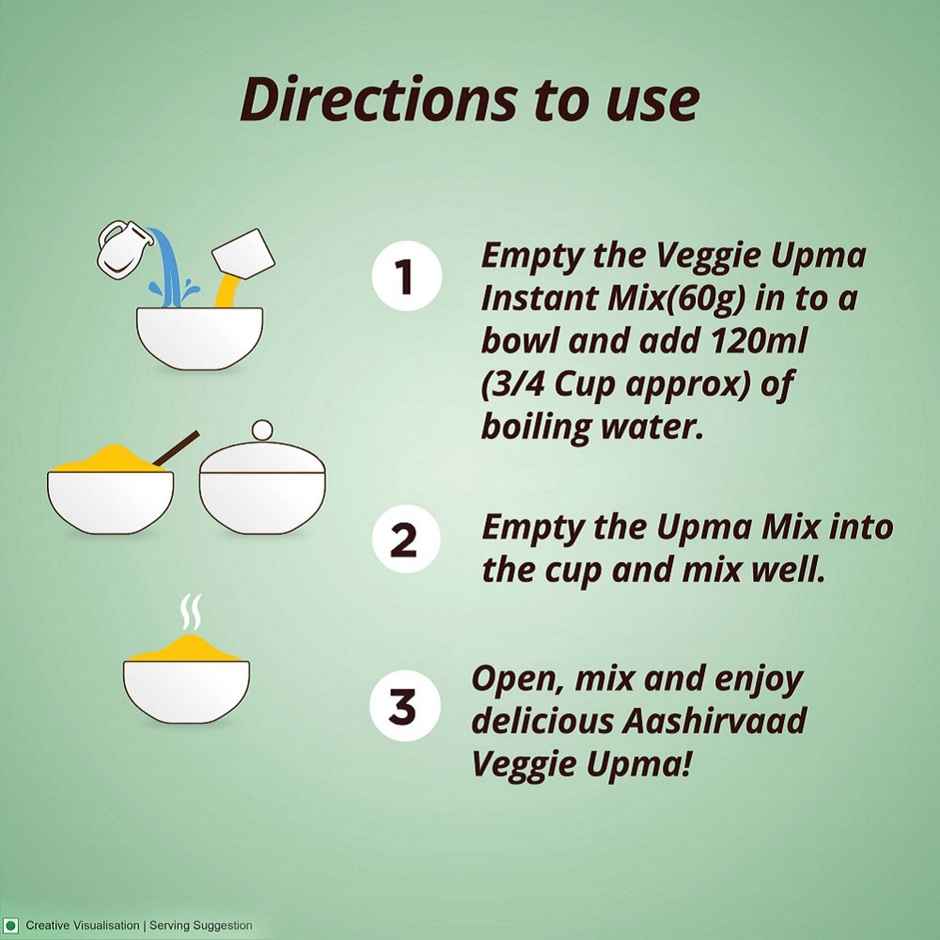 Directions to use

1 Empty the Veggie Upma Instant Mix(60g) in to a bowl and add 120ml (3/4 Cup approx) of boiling water.

2 Empty the Upma Mix into the cup and mix well.

3 Open, mix and enjoy delicious Aashirvaad Veggie Upma!

Creative Visualisation | Serving Suggestion