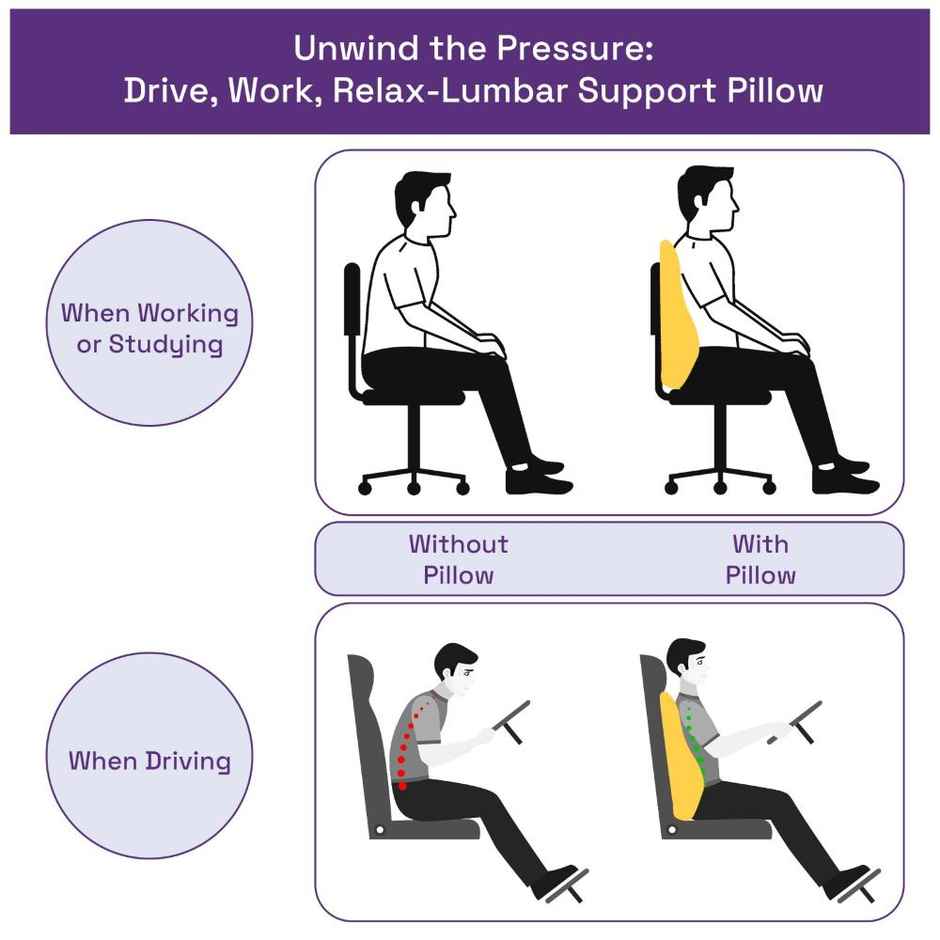 Unwind the Pressure:
Drive, Work, Relax-Lumbar Support Pillow

When Working or Studying

Without Pillow

With Pillow

When Driving