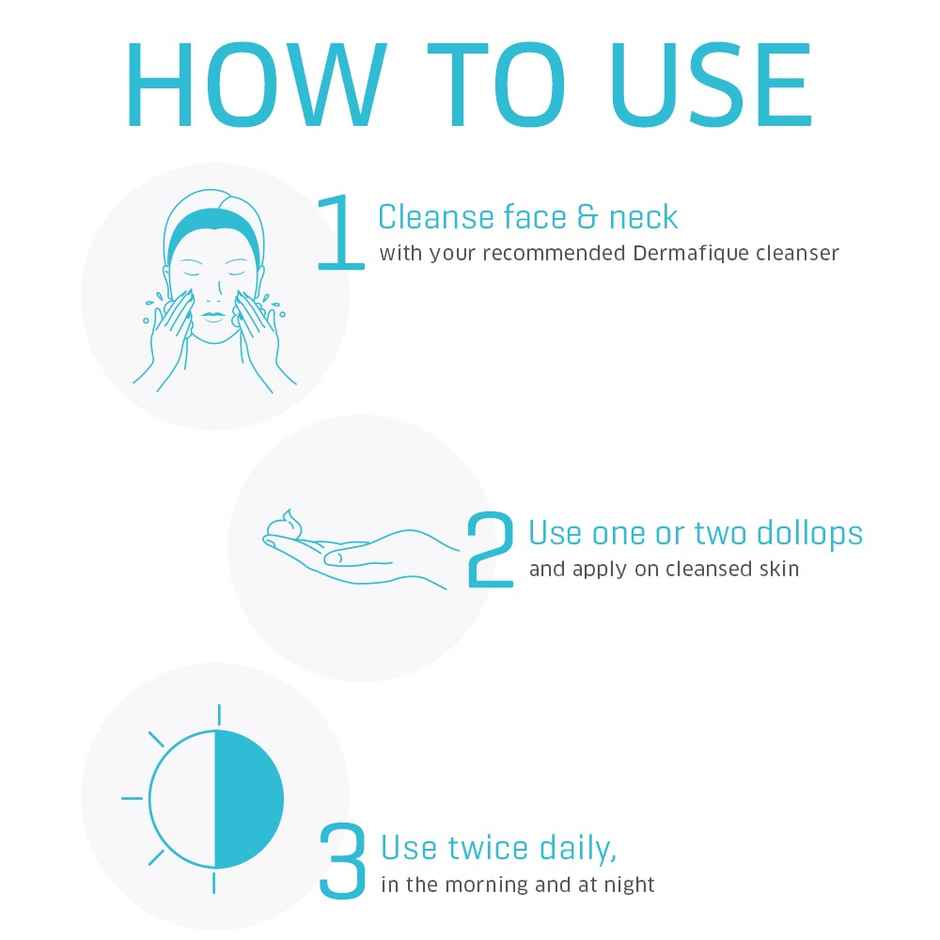 HOW TO USE

1 Cleanse face & neck
with your recommended Dermafique cleanser

2 Use one or two dollops
and apply on cleansed skin

3 Use twice daily,
in the morning and at night