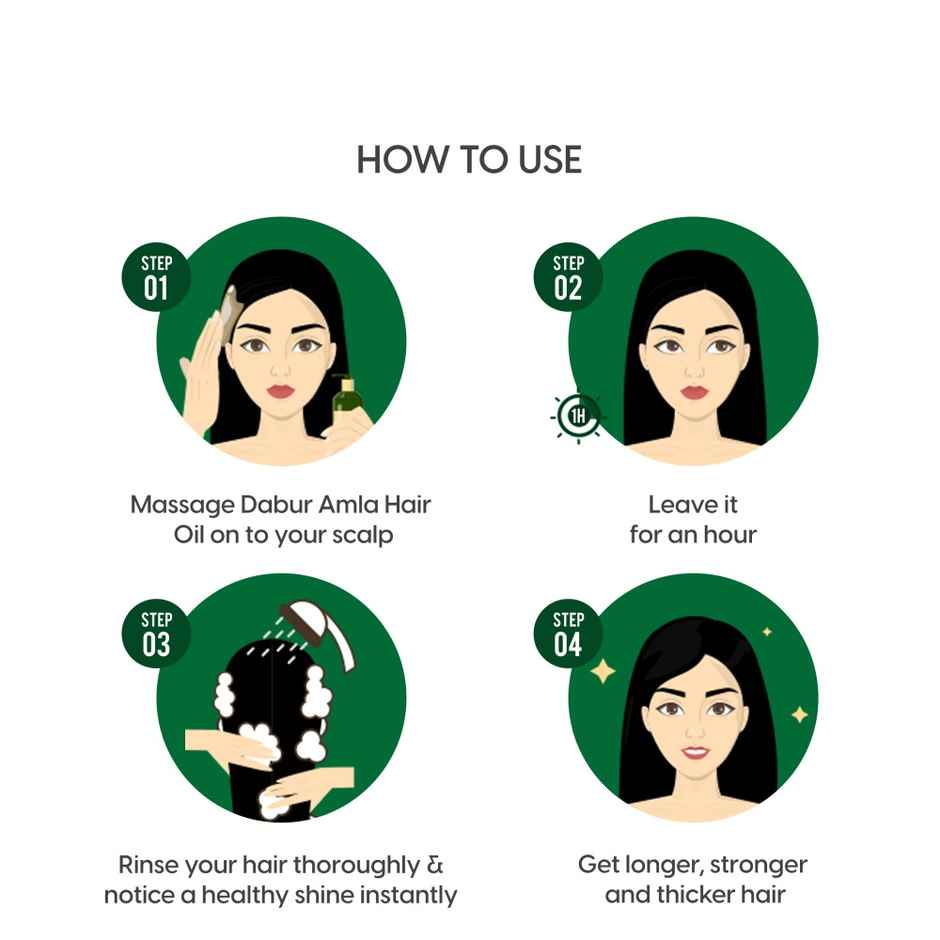 HOW TO USE

STEP 01

Massage Dabur Amla Hair Oil on to your scalp

STEP 02

1H

Leave it for an hour

STEP 03

Rinse your hair thoroughly & notice a healthy shine instantly

STEP 04

Get longer, stronger and thicker hair