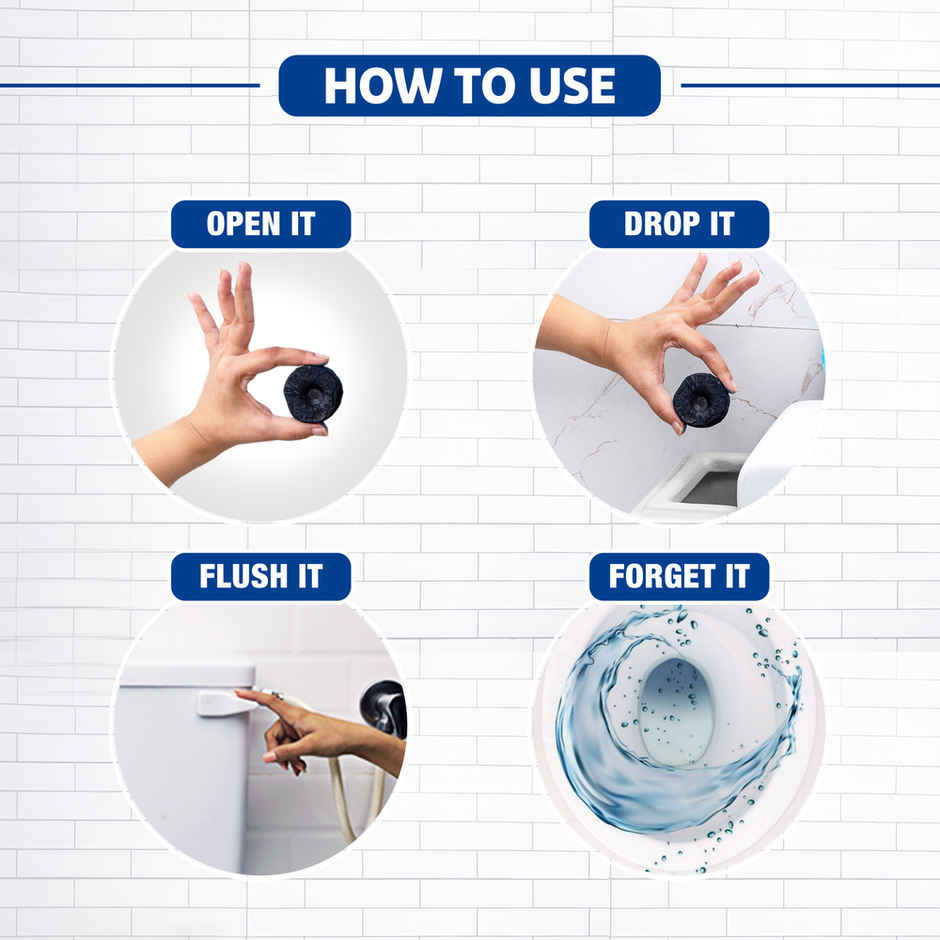 HOW TO USE

OPEN IT

DROP IT

FLUSH IT

FORGET IT