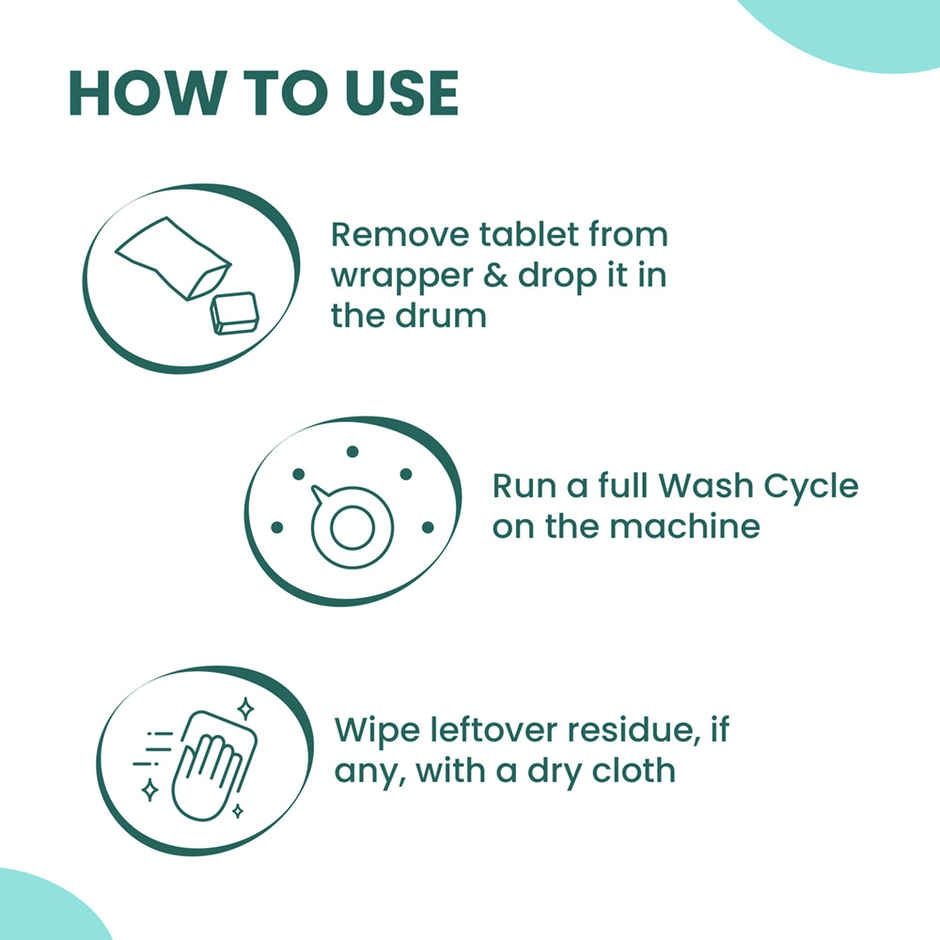 HOW TO USE

Remove tablet from wrapper & drop it in the drum

Run a full Wash Cycle on the machine

Wipe leftover residue, if any, with a dry cloth