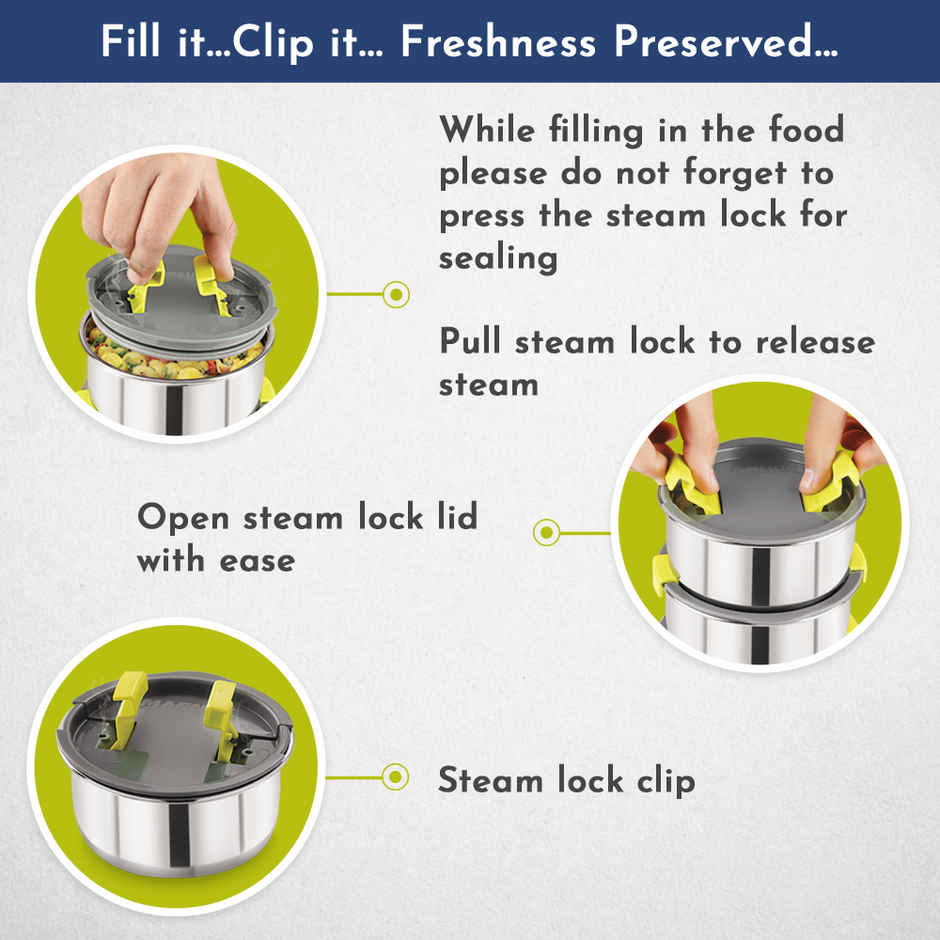 Fill it...Clip it... Freshness Preserved...

While filling in the food please do not forget to press the steam lock for sealing

Pull steam lock to release steam

Open steam lock lid with ease

Steam lock clip