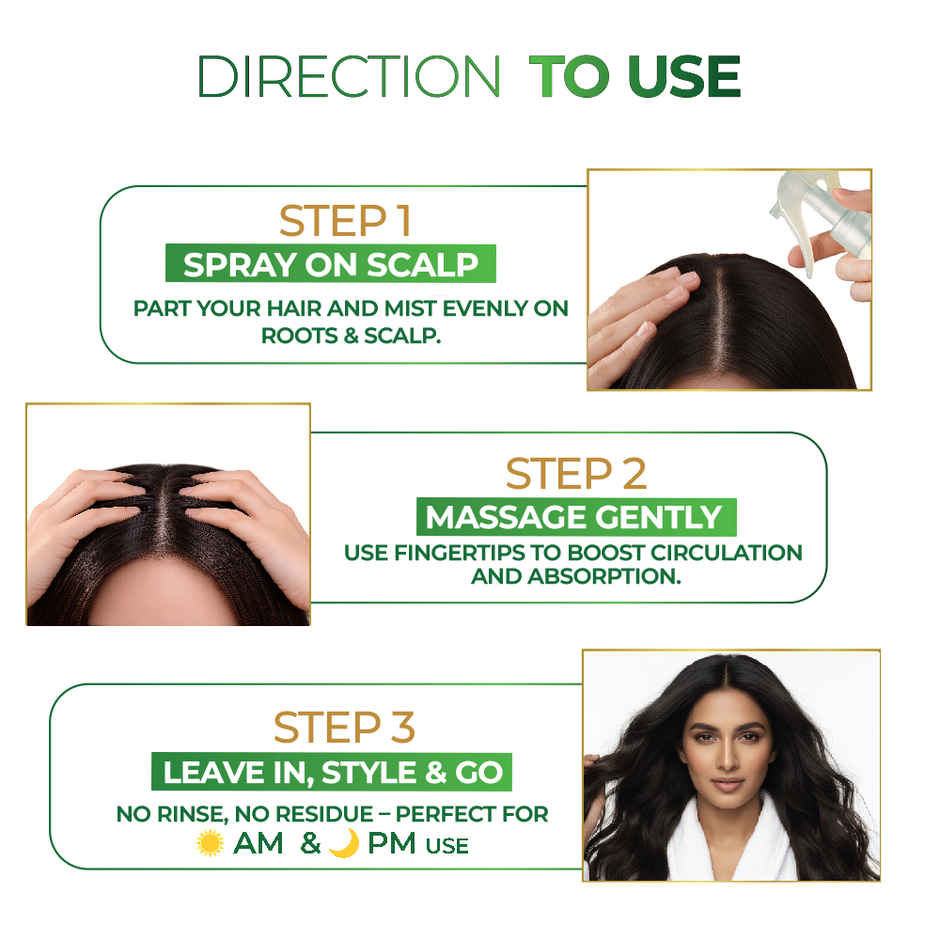 DIRECTION TO USE

STEP 1
SPRAY ON SCALP
PART YOUR HAIR AND MIST EVENLY ON ROOTS & SCALP.

STEP 2
MASSAGE GENTLY
USE FINGERTIPS TO BOOST CIRCULATION AND ABSORPTION.

STEP 3
LEAVE IN, STYLE & GO
NO RINSE, NO RESIDUE – PERFECT FOR AM & PM USE