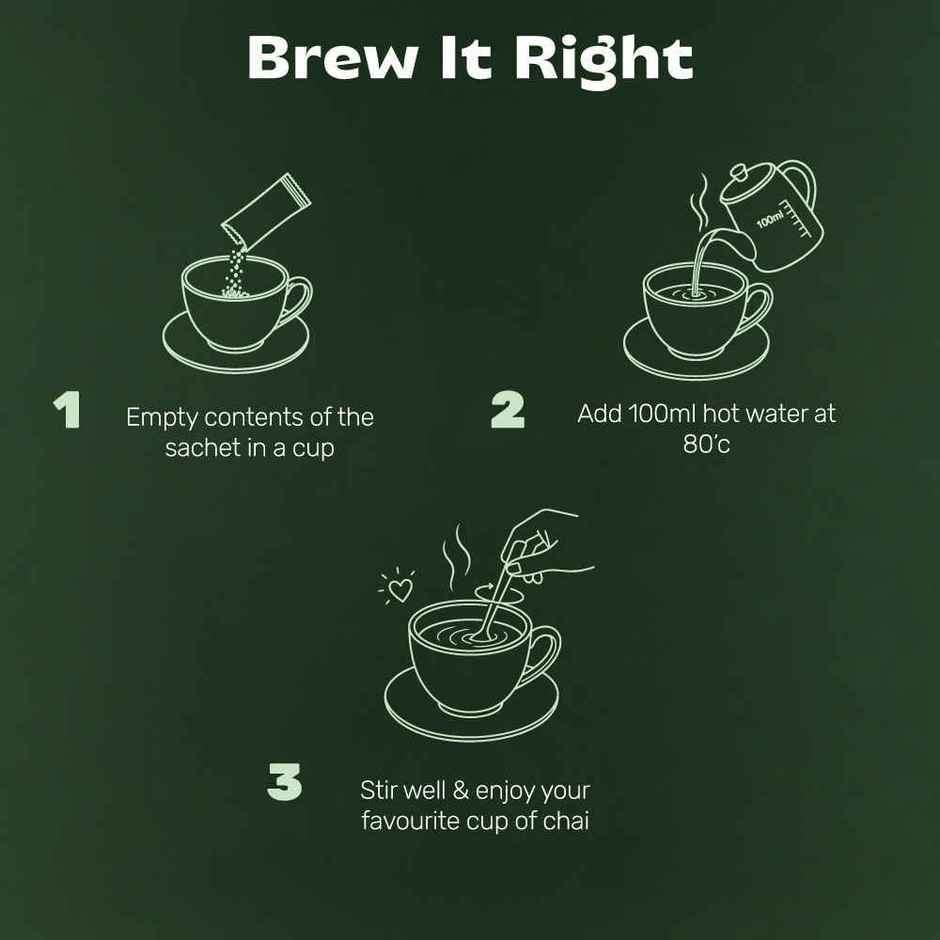 Brew It Right

100ml

1 Empty contents of the sachet in a cup

2 Add 100ml hot water at 80'c

3 Stir well & enjoy your favourite cup of chai