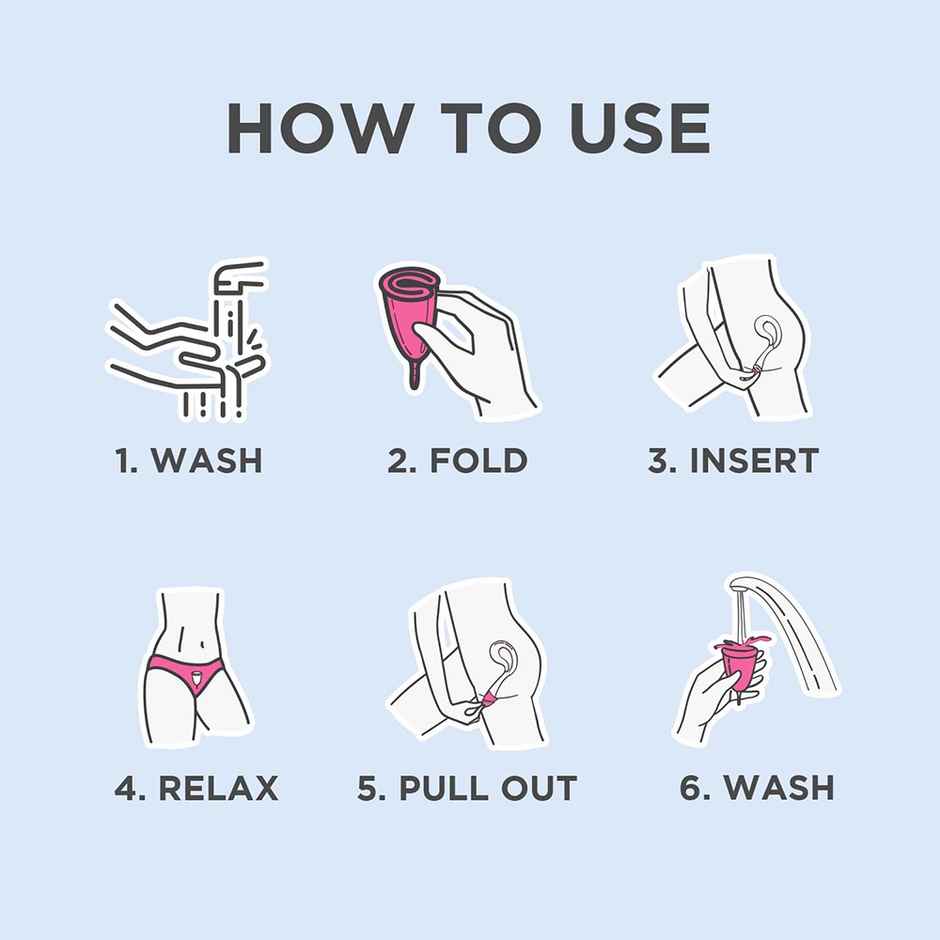 HOW TO USE

1. WASH

2. FOLD

3. INSERT

4. RELAX

5. PULL OUT

6. WASH