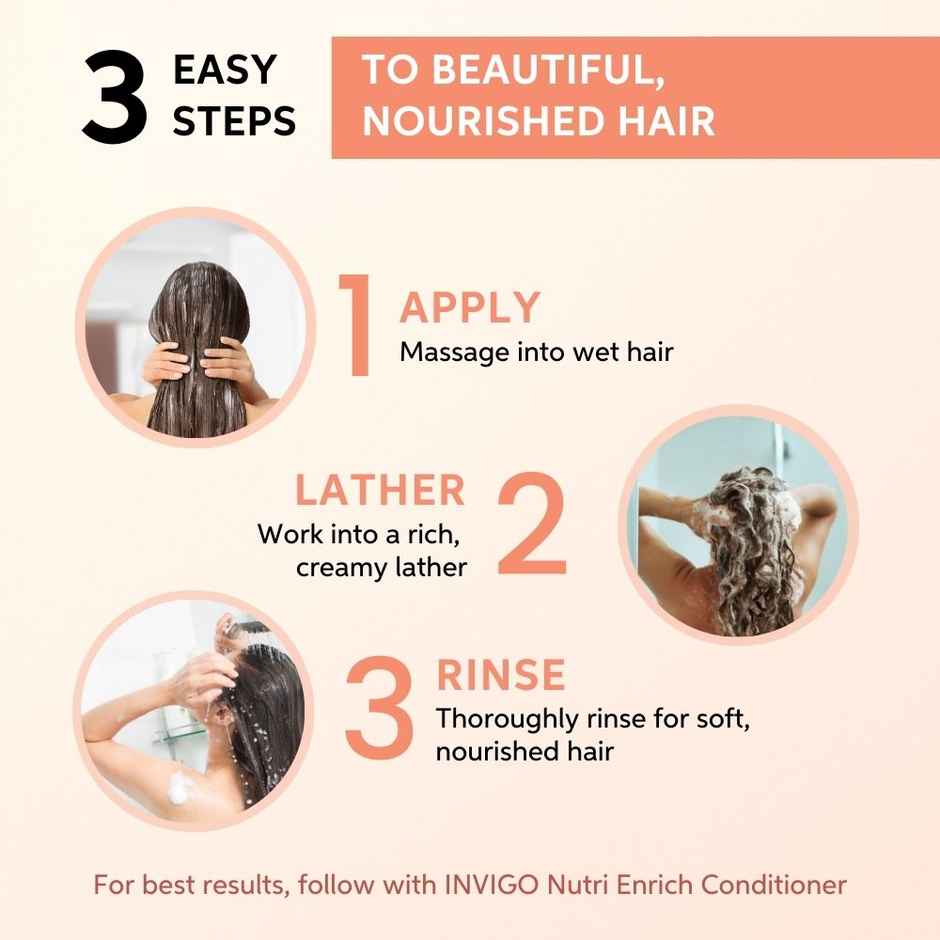 3 EASY STEPS TO BEAUTIFUL, NOURISHED HAIR

1 APPLY
Massage into wet hair

LATHER 2
Work into a rich, creamy lather

3 RINSE
Thoroughly rinse for soft, nourished hair

For best results, follow with INVIGO Nutri Enrich Conditioner