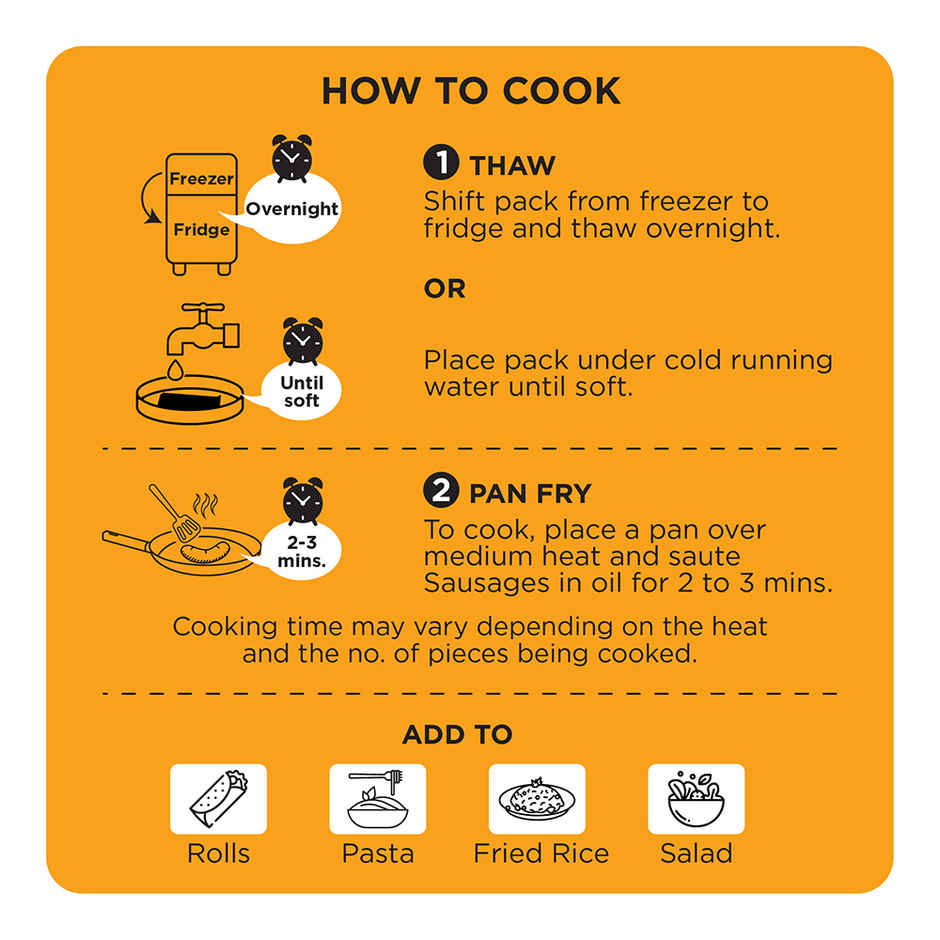 HOW TO COOK

Freezer
Fridge
Overnight

1 THAW
Shift pack from freezer to fridge and thaw overnight.

OR

Until soft

Place pack under cold running water until soft.

2-3 mins.

2 PAN FRY
To cook, place a pan over medium heat and saute Sausages in oil for 2 to 3 mins.

Cooking time may vary depending on the heat and the no. of pieces being cooked.

ADD TO

Rolls
Pasta
Fried Rice
Salad