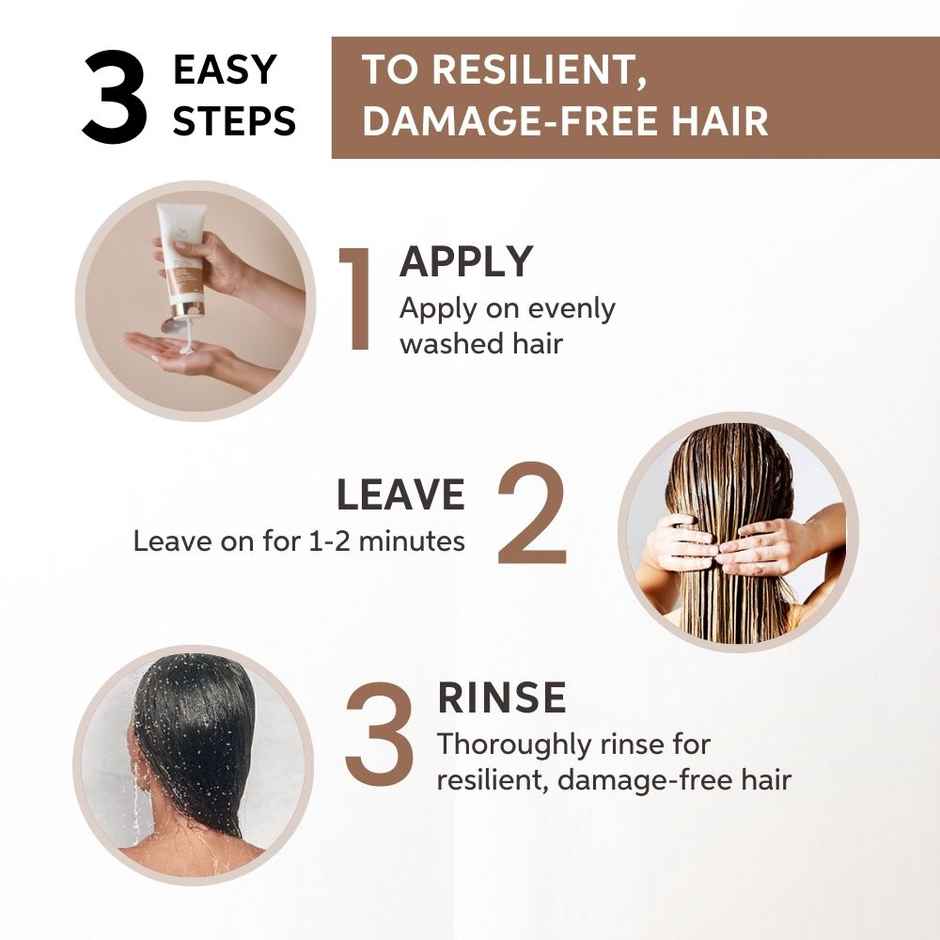 3 EASY STEPS TO RESILIENT, DAMAGE-FREE HAIR

1 APPLY
Apply on evenly washed hair

LEAVE 2
Leave on for 1-2 minutes

3 RINSE
Thoroughly rinse for resilient, damage-free hair