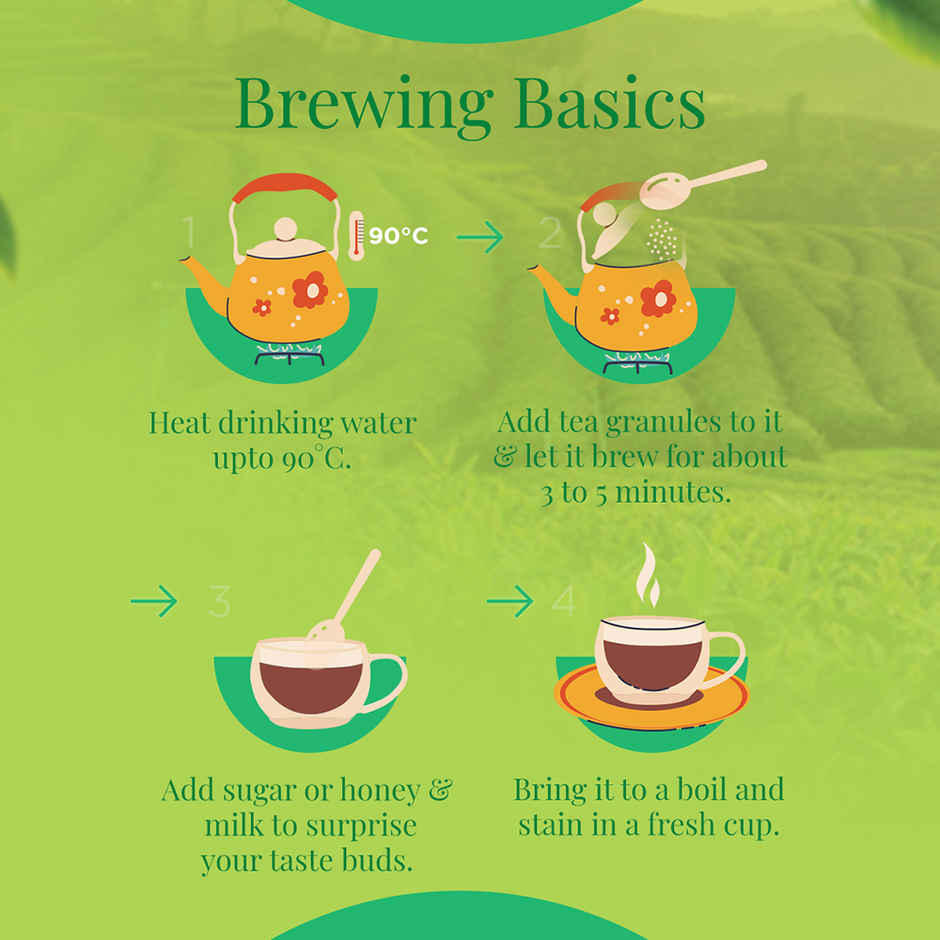 Brewing Basics

1

90°C

Heat drinking water upto 90°C.

2

Add tea granules to it & let it brew for about 3 to 5 minutes.

3

Add sugar or honey & milk to surprise your taste buds.

4

Bring it to a boil and stain in a fresh cup.