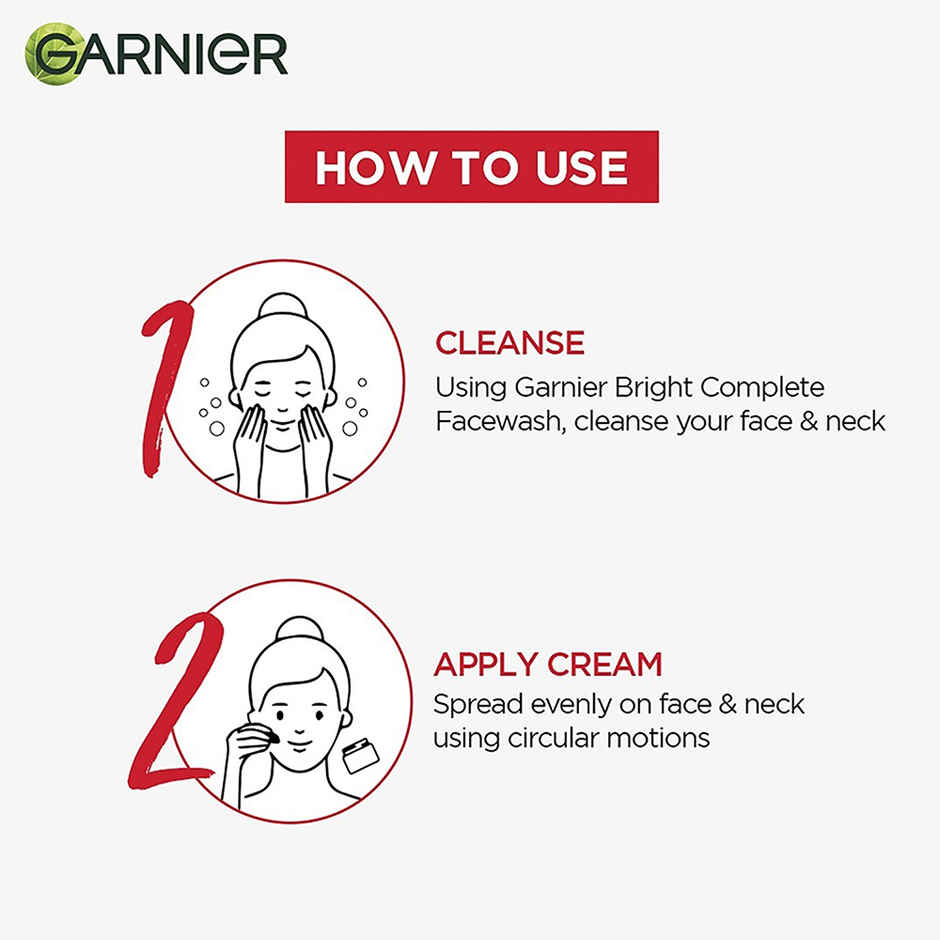 GARNIER

HOW TO USE

1

CLEANSE
Using Garnier Bright Complete Facewash, cleanse your face & neck

2

APPLY CREAM
Spread evenly on face & neck using circular motions