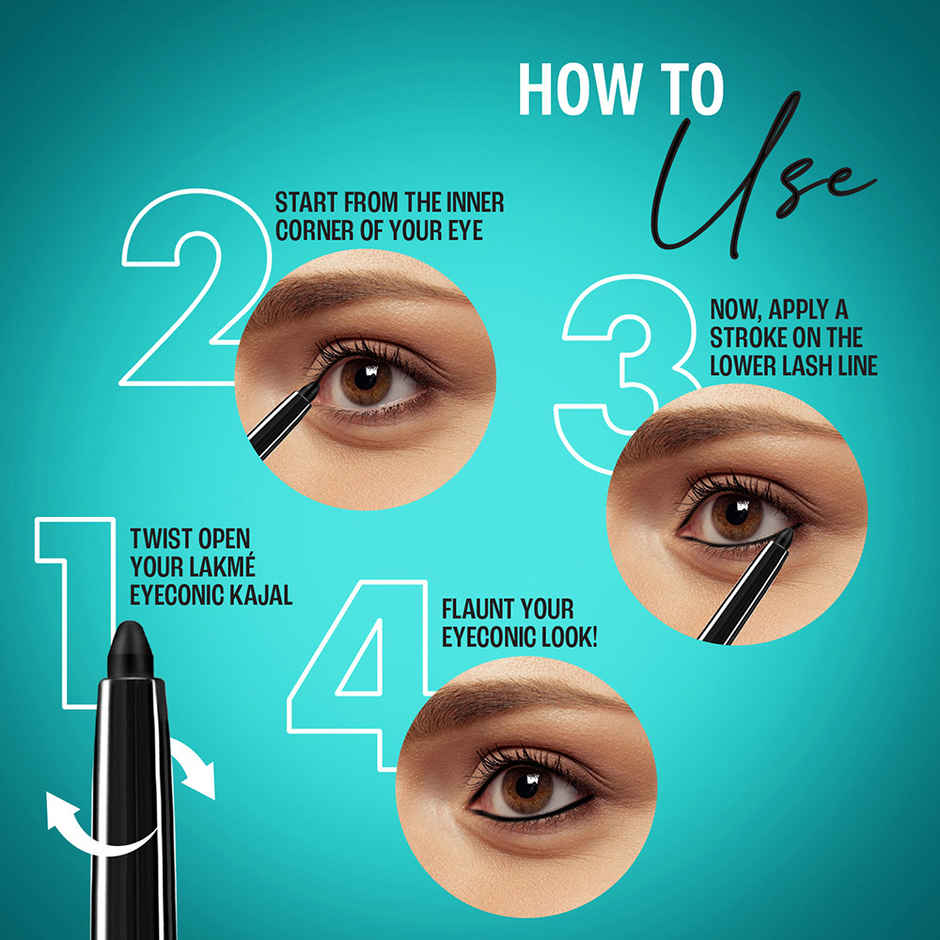 HOW TO
Use

1
TWIST OPEN YOUR LAKMÉ EYECONIC KAJAL

2
START FROM THE INNER CORNER OF YOUR EYE

3
NOW, APPLY A STROKE ON THE LOWER LASH LINE

4
FLAUNT YOUR EYECONIC LOOK!