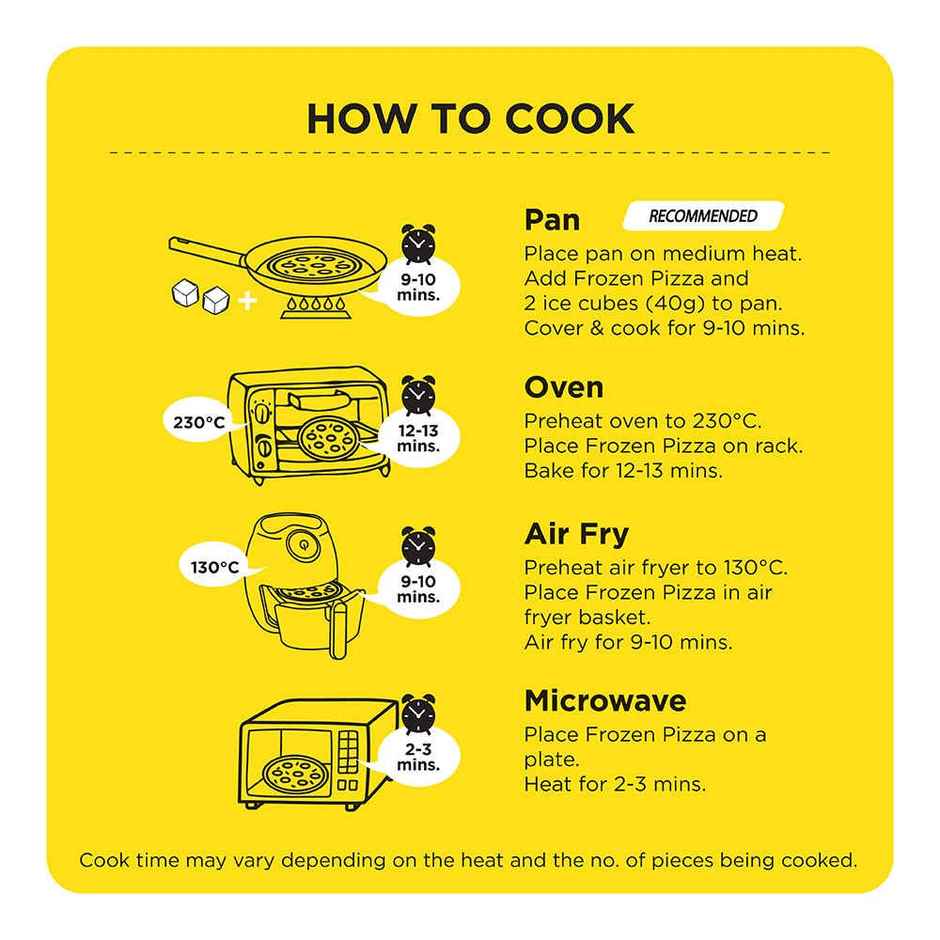 HOW TO COOK

9-10 mins.

Pan RECOMMENDED

Place pan on medium heat. Add Frozen Pizza and 2 ice cubes (40g) to pan. Cover & cook for 9-10 mins.

230°C

12-13 mins.

Oven

Preheat oven to 230°C. Place Frozen Pizza on rack. Bake for 12-13 mins.

130°C

9-10 mins.

Air Fry

Preheat air fryer to 130°C. Place Frozen Pizza in air fryer basket.
Air fry for 9-10 mins.

2-3 mins.

Microwave

Place Frozen Pizza on a plate.
Heat for 2-3 mins.

Cook time may vary depending on the heat and the no. of pieces being cooked.