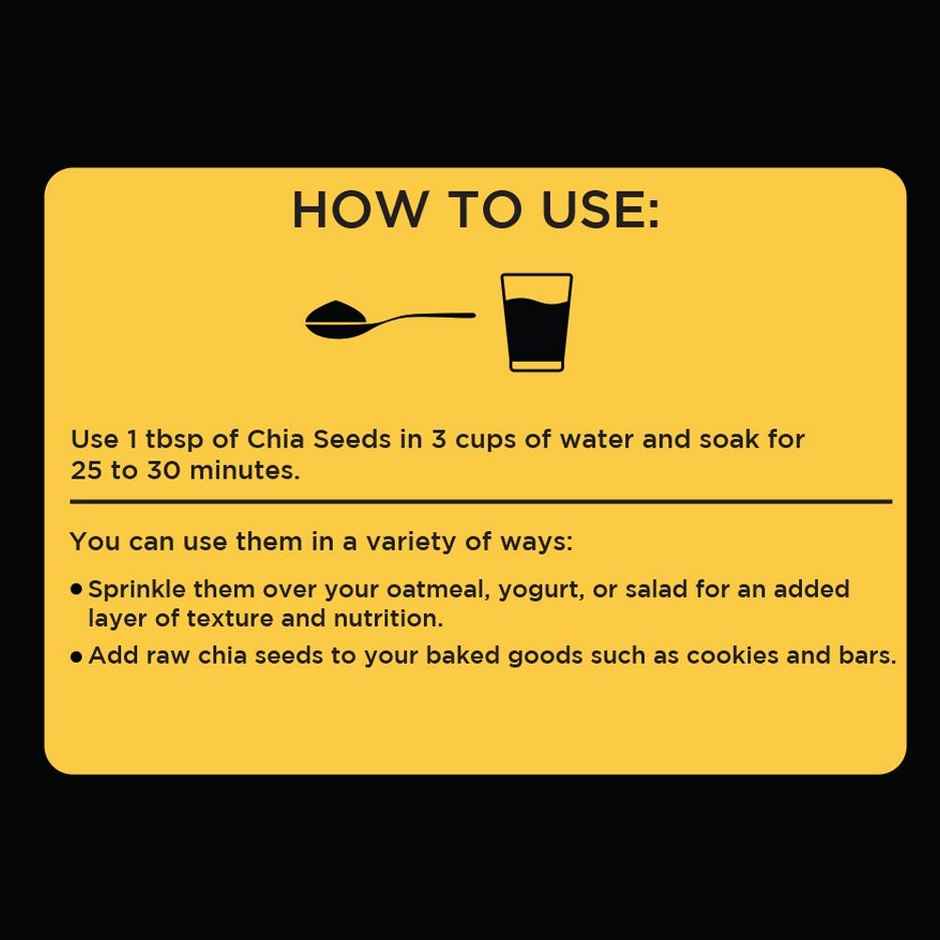 HOW TO USE:

Use 1 tbsp of Chia Seeds in 3 cups of water and soak for 25 to 30 minutes.

You can use them in a variety of ways:

• Sprinkle them over your oatmeal, yogurt, or salad for an added layer of texture and nutrition.
• Add raw chia seeds to your baked goods such as cookies and bars.