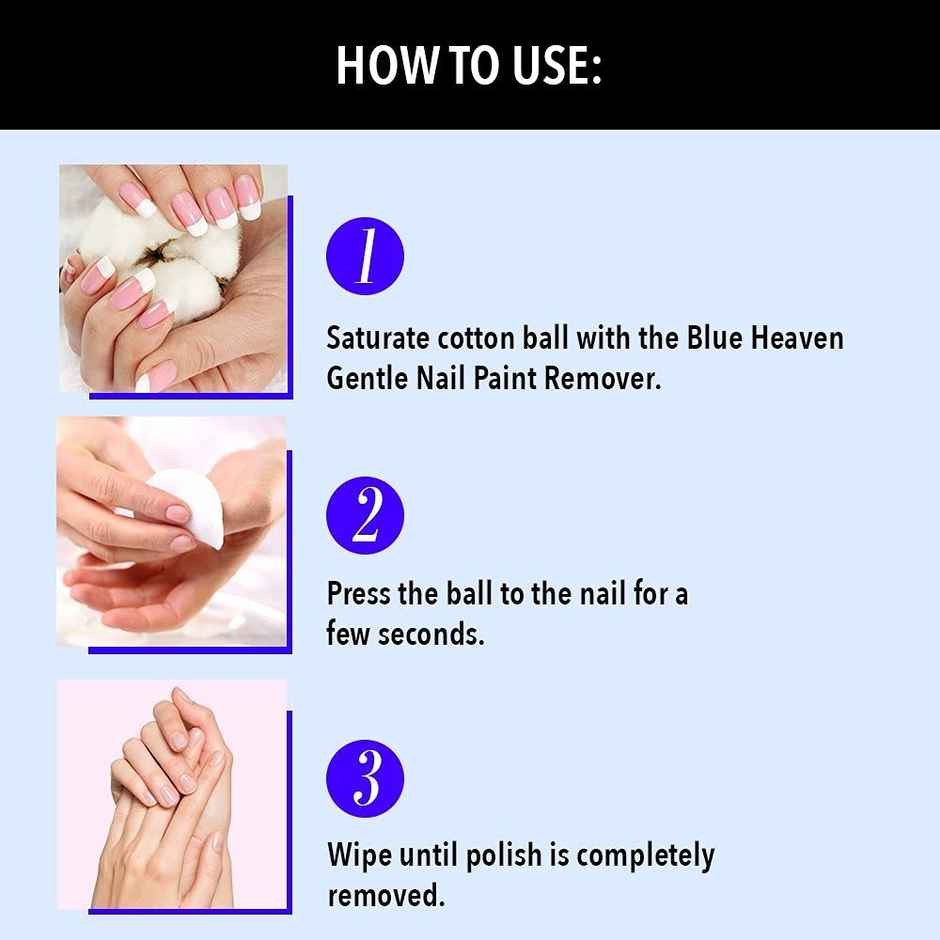 HOW TO USE:

1

Saturate cotton ball with the Blue Heaven Gentle Nail Paint Remover.

2

Press the ball to the nail for a few seconds.

3

Wipe until polish is completely removed.