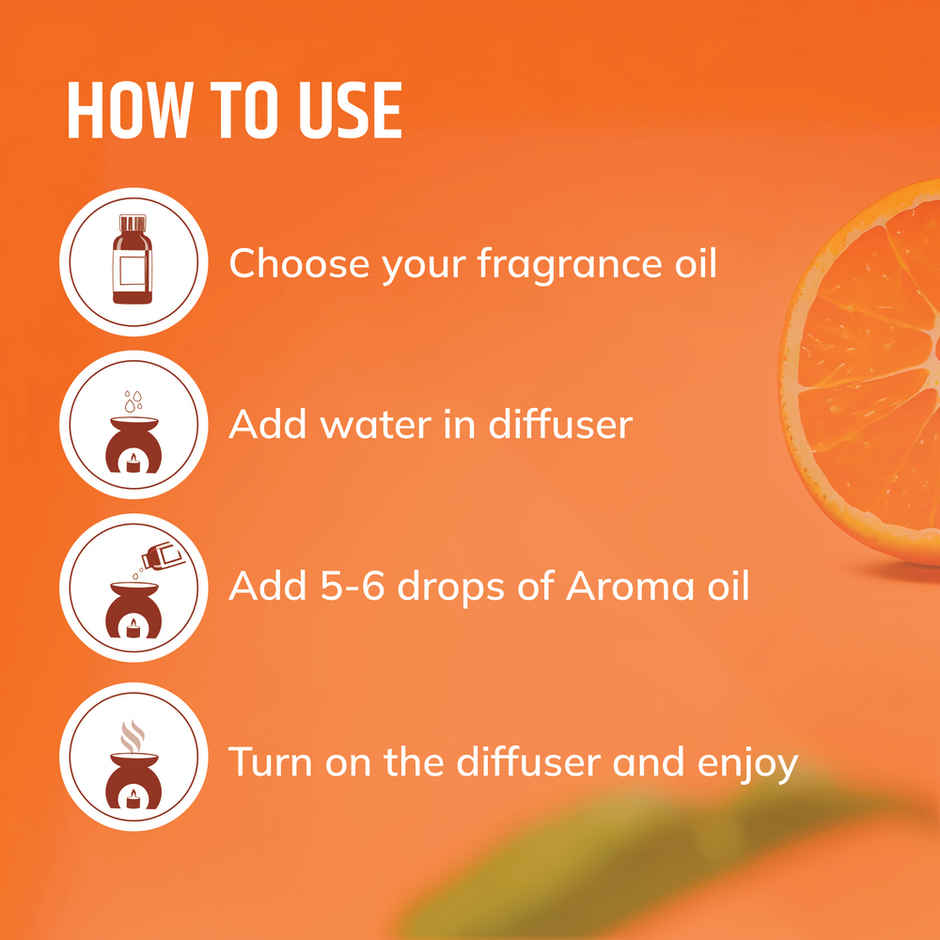 HOW TO USE

Choose your fragrance oil

Add water in diffuser

Add 5-6 drops of Aroma oil

Turn on the diffuser and enjoy